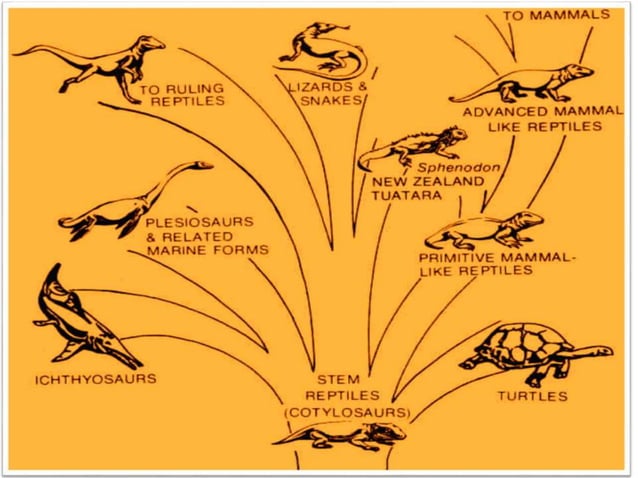 TO MAMMALS

TO RULING REPTILES

LIZARDS & SNAKES

ADVANCED MAMMAL LIKE REPTILES

Sphenodon
NEW ZEALAND TUATARA

PLESIOSAURS & RELATED MARINE FORMS

PRIMITIVE MAMMAL-LIKE REPTILES

ICHTHYOSAURS

STEM REPTILES (COTYLOSAURS)

TURTLES