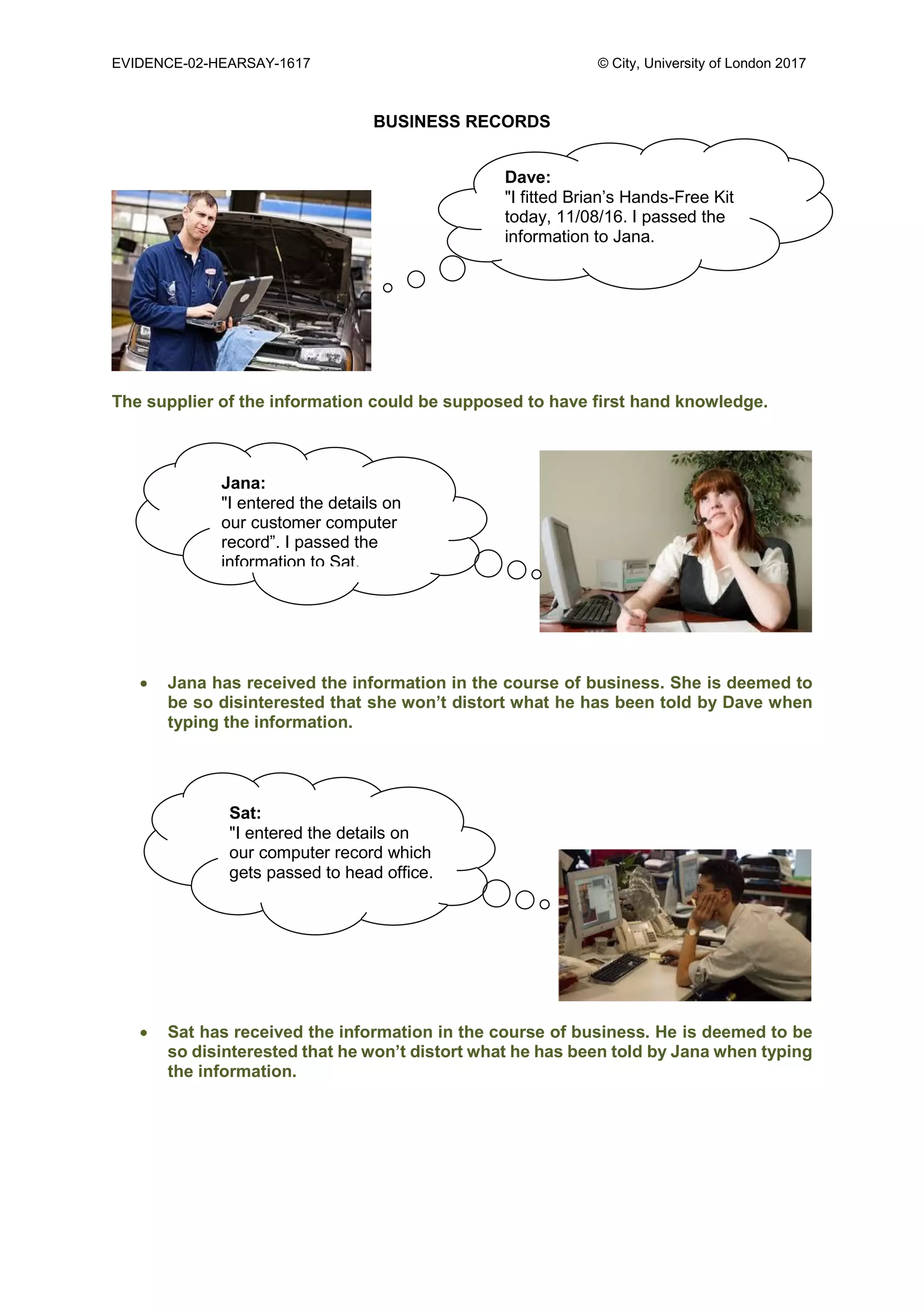 EVIDENCE-02-HEARSAY-1617

© City, University of London 2017

BUSINESS RECORDS

Dave:
"I fitted Brian's Hands-Free Kit today, 11/08/16. I passed the information to Jana.

The supplier of the information could be supposed to have first hand knowledge.

Jana:
"I entered the details on our customer computer record". I passed the information to Sat.

• Jana has received the information in the course of business. She is deemed to be so disinterested that she won't distort what he has been told by Dave when typing the information.

Sat:
"I entered the details on our computer record which gets passed to head office.

• Sat has received the information in the course of business. He is deemed to be so disinterested that he won't distort what he has been told by Jana when typing the information.