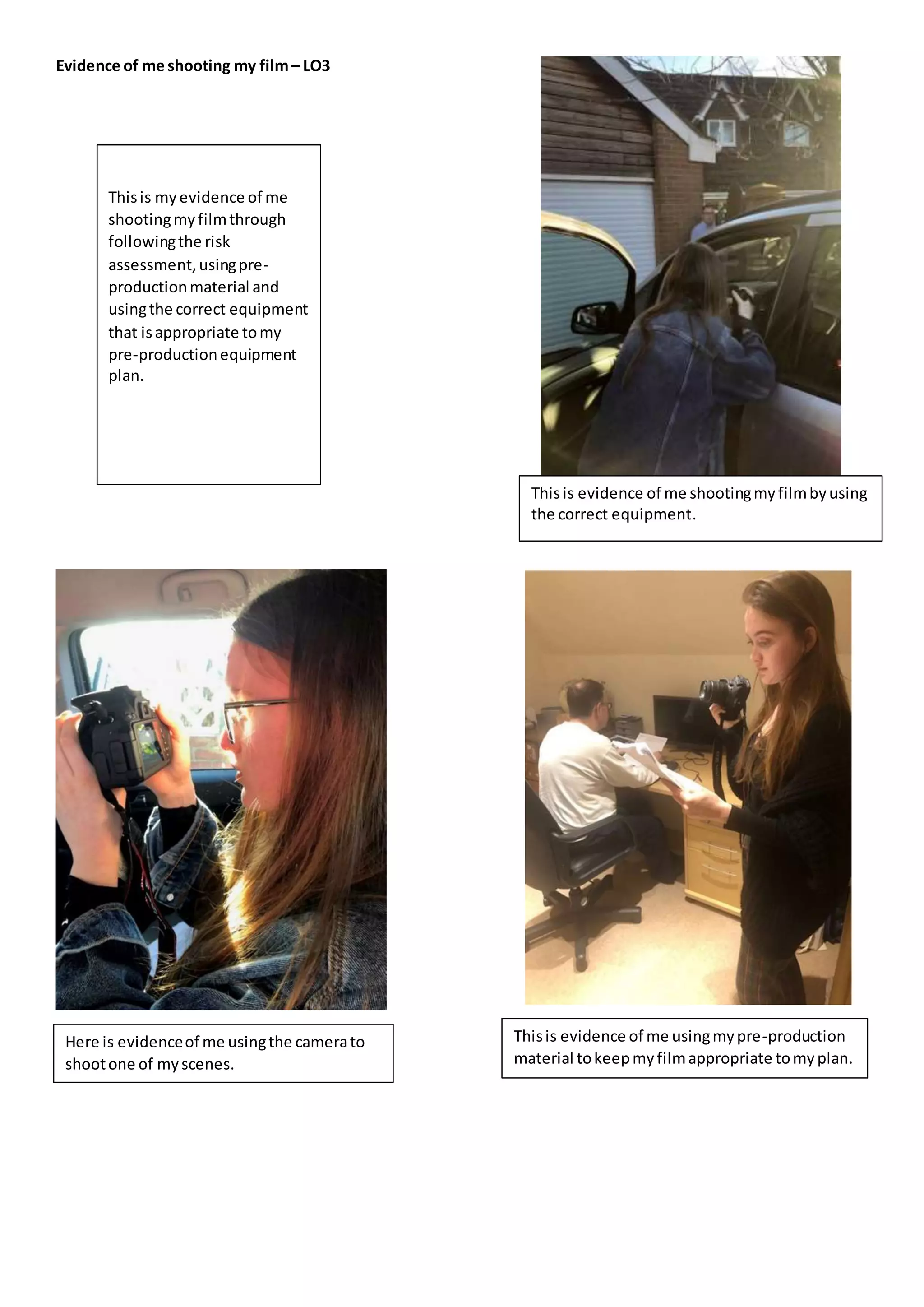 Evidence of me shooting my film – LO3

This is my evidence of me shooting my film through following the risk assessment, using pre-production material and using the correct equipment that is appropriate to my pre-production equipment plan.

This is evidence of me shooting my film by using the correct equipment.

Here is evidence of me using the camera to shoot one of my scenes.

This is evidence of me using my pre-production material to keep my film appropriate to my plan.