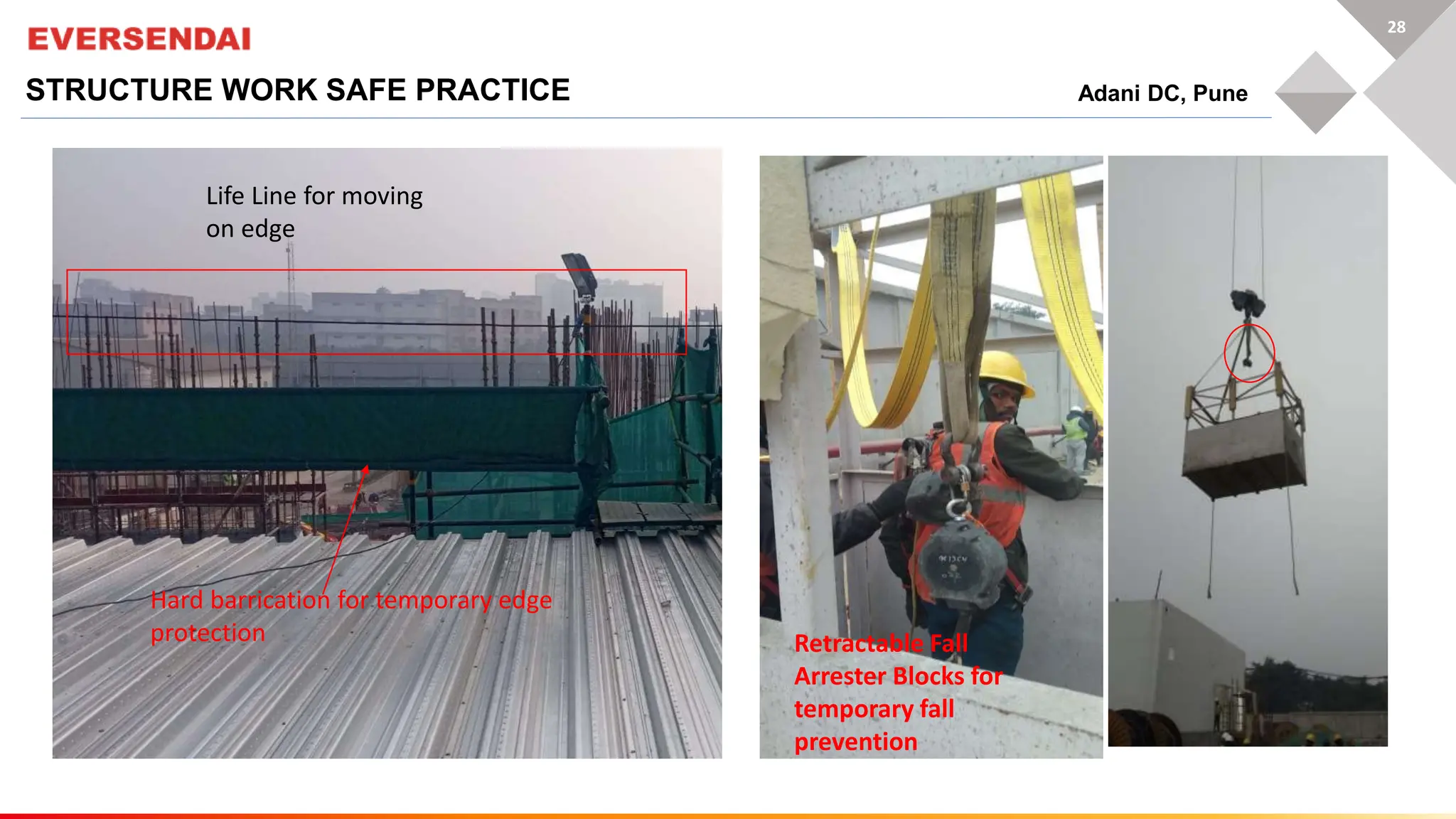 EVERSENDAI

28

STRUCTURE WORK SAFE PRACTICE

Adani DC, Pune

Life Line for moving on edge

Hard barrication for temporary edge protection

Retractable Fall Arrester Blocks for temporary fall prevention