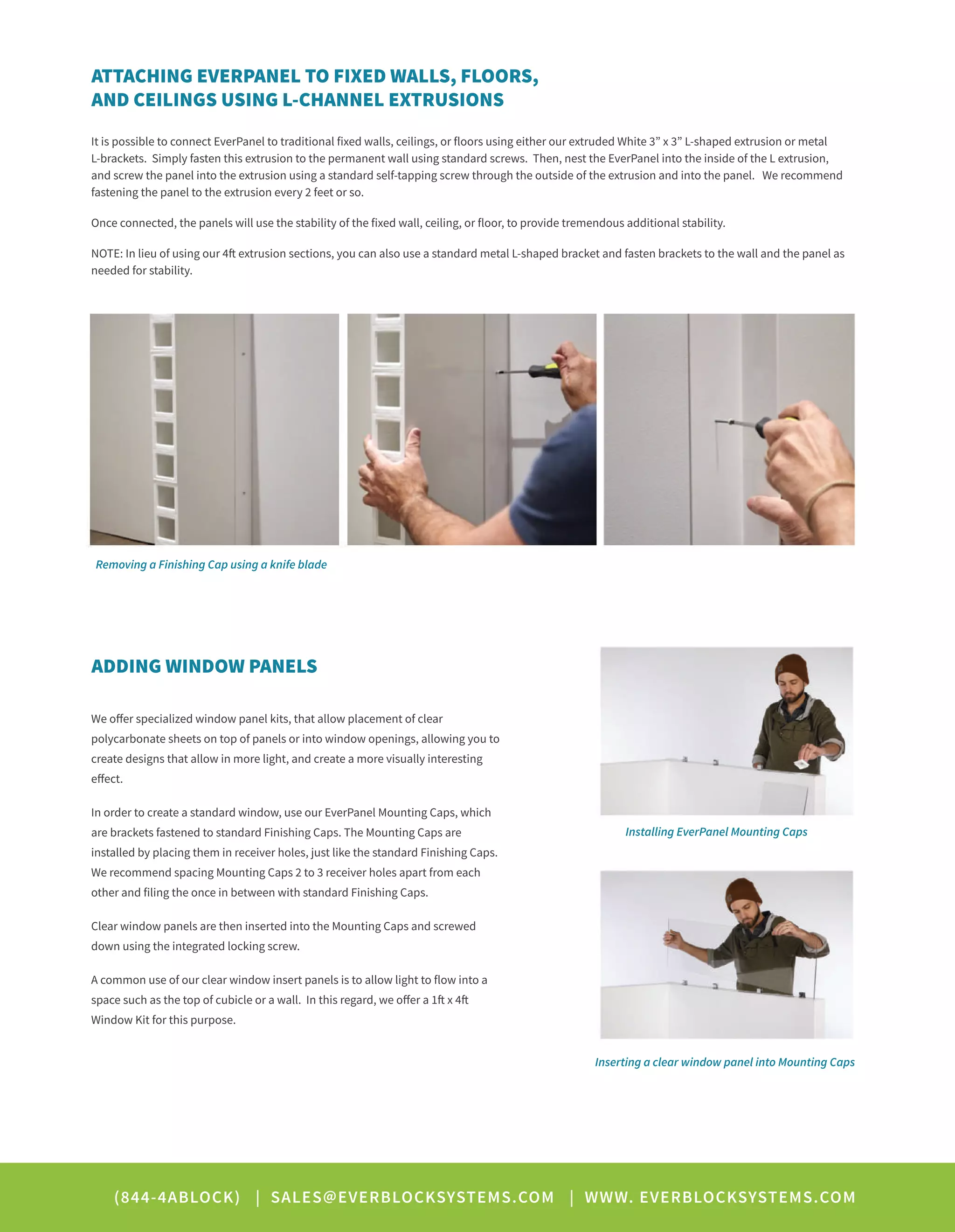 ATTACHING EVERPANEL TO FIXED WALLS, FLOORS, AND CEILINGS USING L-CHANNEL EXTRUSIONS

It is possible to connect EverPanel to traditional fixed walls, ceilings, or floors using either our extruded White 3” x 3” L-shaped extrusion or metal L-brackets. Simply fasten this extrusion to the permanent wall using standard screws. Then, nest the EverPanel into the inside of the L extrusion, and screw the panel into the extrusion using a standard self-tapping screw through the outside of the extrusion and into the panel. We recommend fastening the panel to the extrusion every 2 feet or so.

Once connected, the panels will use the stability of the fixed wall, ceiling, or floor, to provide tremendous additional stability.

NOTE: In lieu of using our 4ft extrusion sections, you can also use a standard metal L-shaped bracket and fasten brackets to the wall and the panel as needed for stability.

Removing a Finishing Cap using a knife blade

ADDING WINDOW PANELS

We offer specialized window panel kits, that allow placement of clear polycarbonate sheets on top of panels or into window openings, allowing you to create designs that allow in more light, and create a more visually interesting effect.

In order to create a standard window, use our EverPanel Mounting Caps, which are brackets fastened to standard Finishing Caps. The Mounting Caps are installed by placing them in receiver holes, just like the standard Finishing Caps. We recommend spacing Mounting Caps 2 to 3 receiver holes apart from each other and filing the once in between with standard Finishing Caps.

Clear window panels are then inserted into the Mounting Caps and screwed down using the integrated locking screw.

A common use of our clear window insert panels is to allow light to flow into a space such as the top of cubicle or a wall. In this regard, we offer a 1ft x 4ft Window Kit for this purpose.

Installing EverPanel Mounting Caps

Inserting a clear window panel into Mounting Caps

(844-4ABLOCK) | SALES@EVERBLOCKSYSTEMS.COM | WWW. EVERBLOCKSYSTEMS.COM