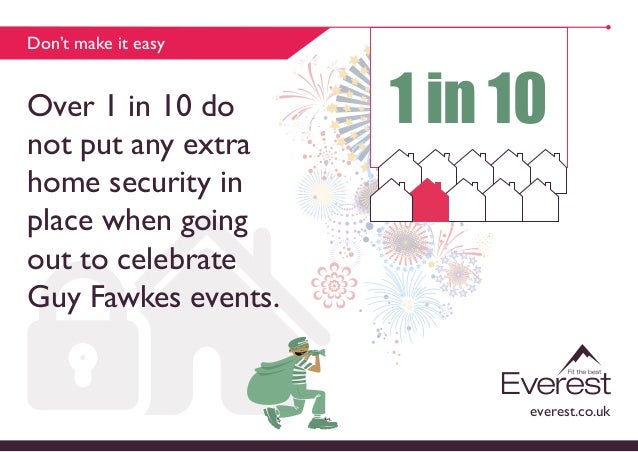 Don't make it easy

Over 1 in 10 do not put any extra home security in place when going out to celebrate Guy Fawkes events.

1 in 10

Fit the best
Everest
everest.co.uk