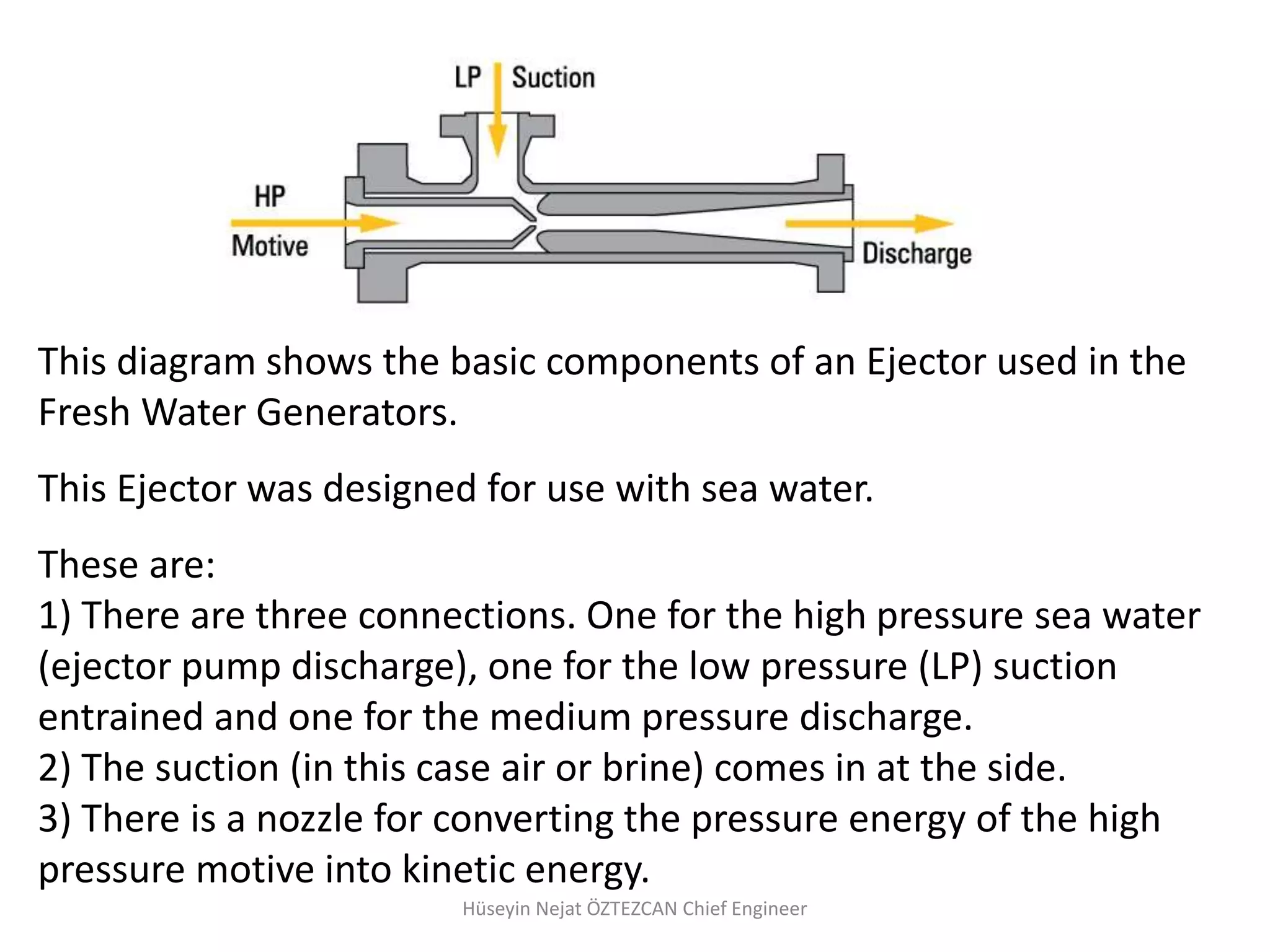 LP Suction

HP
Motive

Discharge

This diagram shows the basic components of an Ejector used in the Fresh Water Generators.

This Ejector was designed for use with sea water.

These are:
1) There are three connections. One for the high pressure sea water (ejector pump discharge), one for the low pressure (LP) suction entrained and one for the medium pressure discharge.
2) The suction (in this case air or brine) comes in at the side.
3) There is a nozzle for converting the pressure energy of the high pressure motive into kinetic energy.

Hüseyin Nejat ÖZTEZCAN Chief Engineer