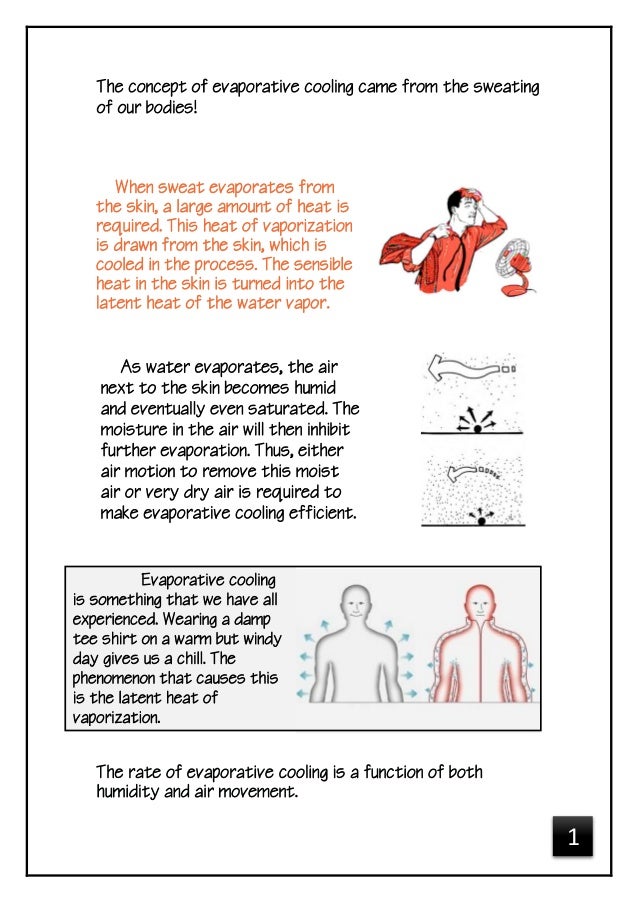 The concept of evaporative cooling came from the sweating of our bodies!

When sweat evaporates from the skin, a large amount of heat is required. This heat of vaporization is drawn from the skin, which is cooled in the process. The sensible heat in the skin is turned into the latent heat of the water vapor.

As water evaporates, the air next to the skin becomes humid and eventually even saturated. The moisture in the air will then inhibit further evaporation. Thus, either air motion to remove this moist air or very dry air is required to make evaporative cooling efficient.

Evaporative cooling is something that we have all experienced. Wearing a damp tee shirt on a warm but windy day gives us a chill. The phenomenon that causes this is the latent heat of vaporization.

The rate of evaporative cooling is a function of both humidity and air movement.

1