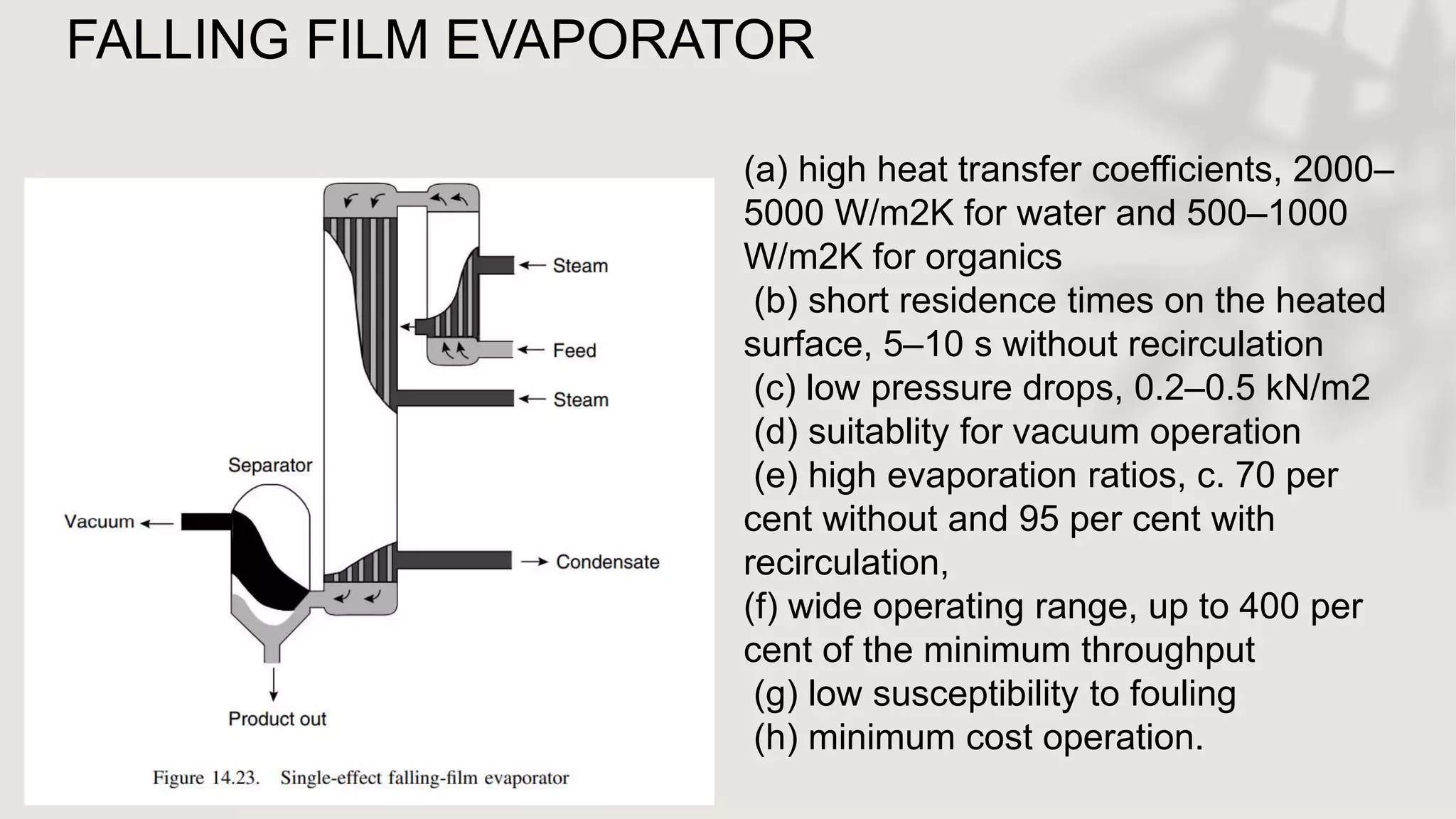 FALLING FILM EVAPORATOR

Steam

Feed

Steam

Separator

Vacuum

Condensate

Product out

Figure 14.23. Single-effect falling-film evaporator

(a) high heat transfer coefficients, 2000–5000 W/m2K for water and 500–1000 W/m2K for organics
(b) short residence times on the heated surface, 5–10 s without recirculation
(c) low pressure drops, 0.2–0.5 kN/m2
(d) suitablity for vacuum operation
(e) high evaporation ratios, c. 70 per cent without and 95 per cent with recirculation,
(f) wide operating range, up to 400 per cent of the minimum throughput
(g) low susceptibility to fouling
(h) minimum cost operation.