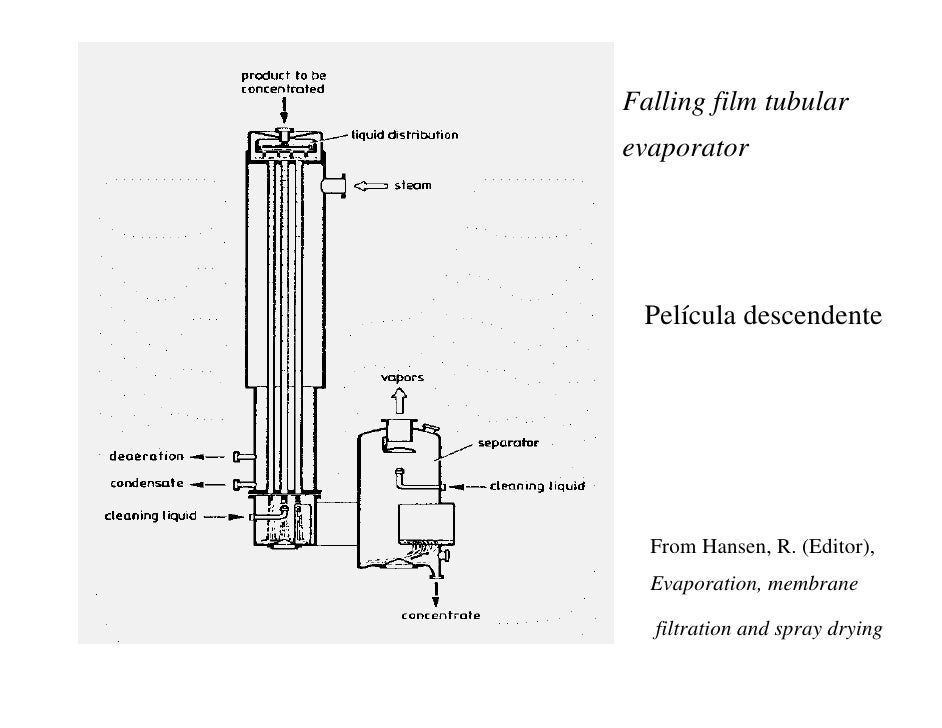 product to be concentrated

liquid distribution

steam

vapors

separator

deaeration

condensate

cleaning liquid

cleaning liquid

concentrate

Falling film tubular evaporator

Película descendente

From Hansen, R. (Editor), Evaporation, membrane filtration and spray drying