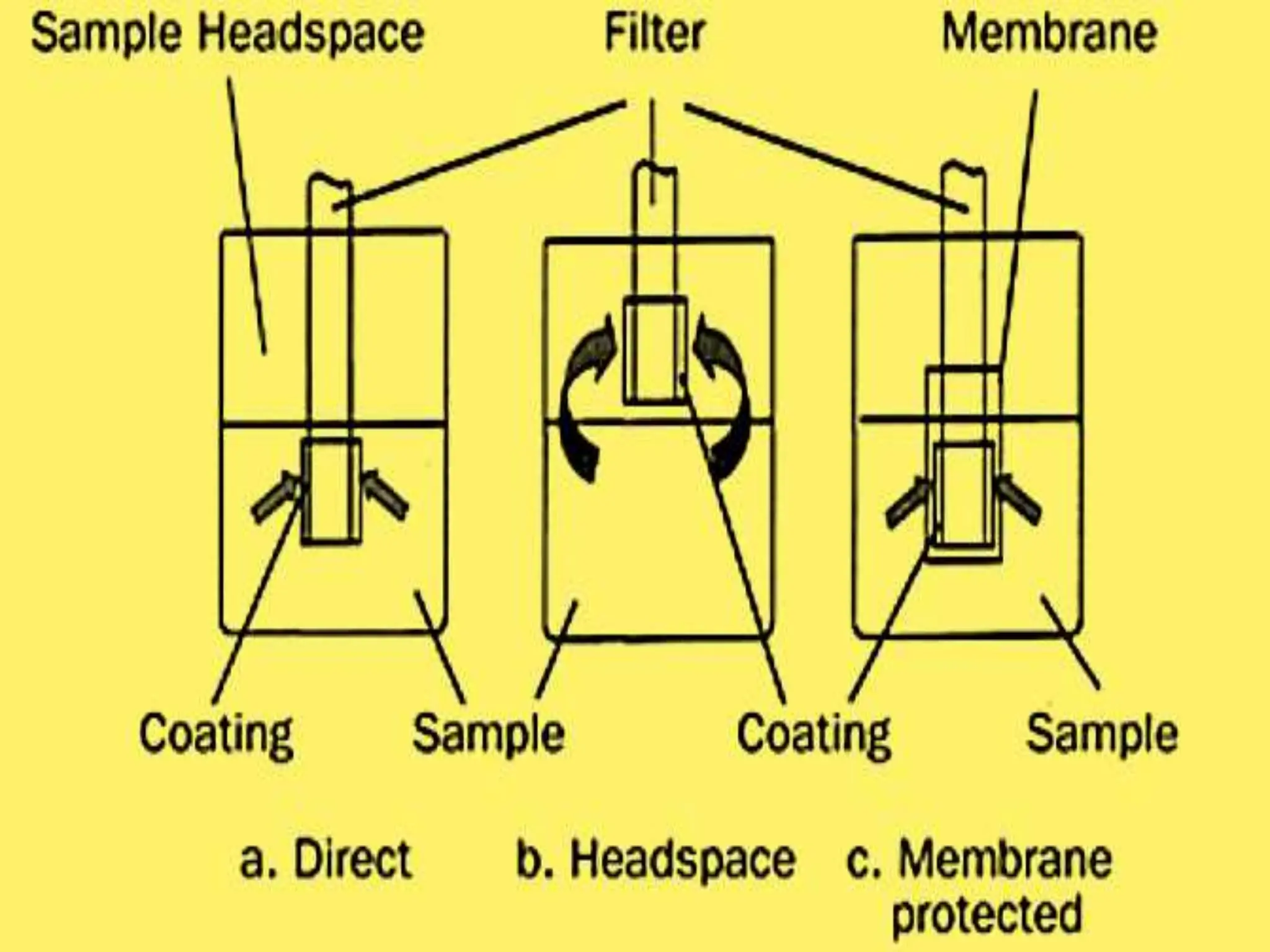 Sample Headspace
Filter
Membrane

Coating
Sample
Coating
Sample

a. Direct
b. Headspace
c. Membrane protected