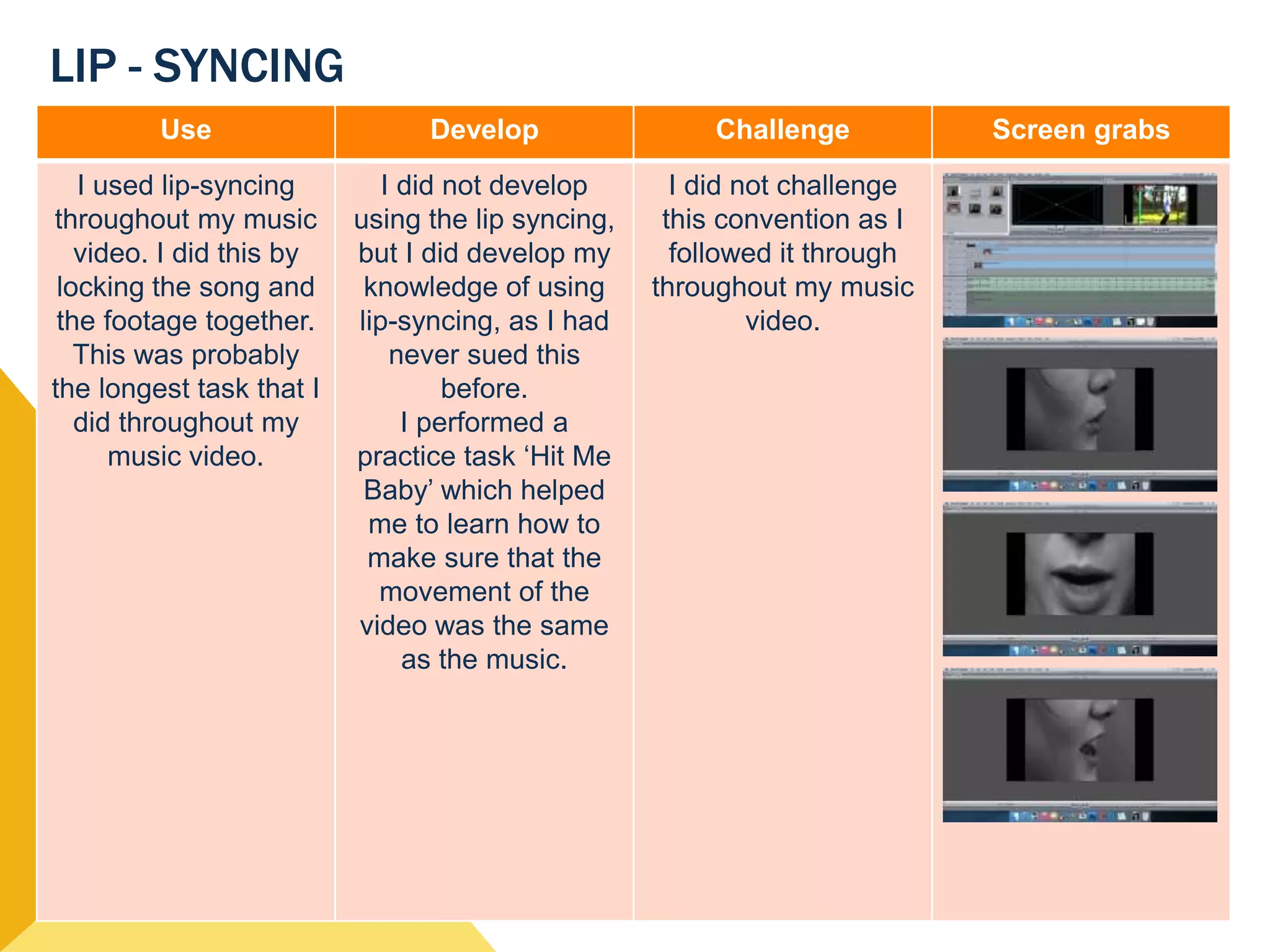 LIP - SYNCING

| Use | Develop | Challenge | Screen grabs |
|---|---|---|---|
| I used lip-syncing throughout my music video. I did this by locking the song and the footage together. This was probably the longest task that I did throughout my music video. | I did not develop using the lip syncing, but I did develop my knowledge of using lip-syncing, as I had never sued this before. I performed a practice task ‘Hit Me Baby’ which helped me to learn how to make sure that the movement of the video was the same as the music. | I did not challenge this convention as I followed it through throughout my music video. | |