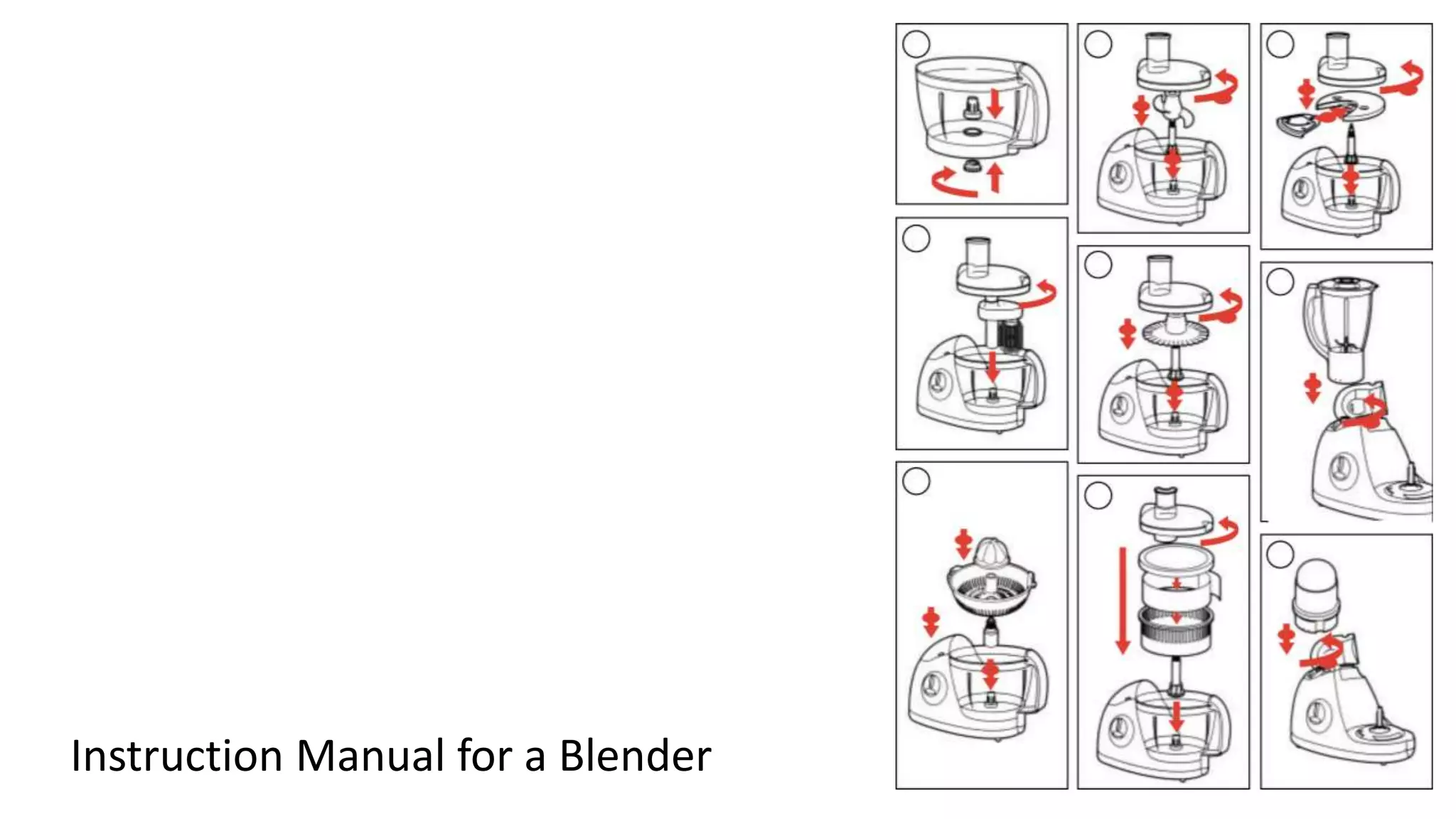 Instruction Manual for a Blender