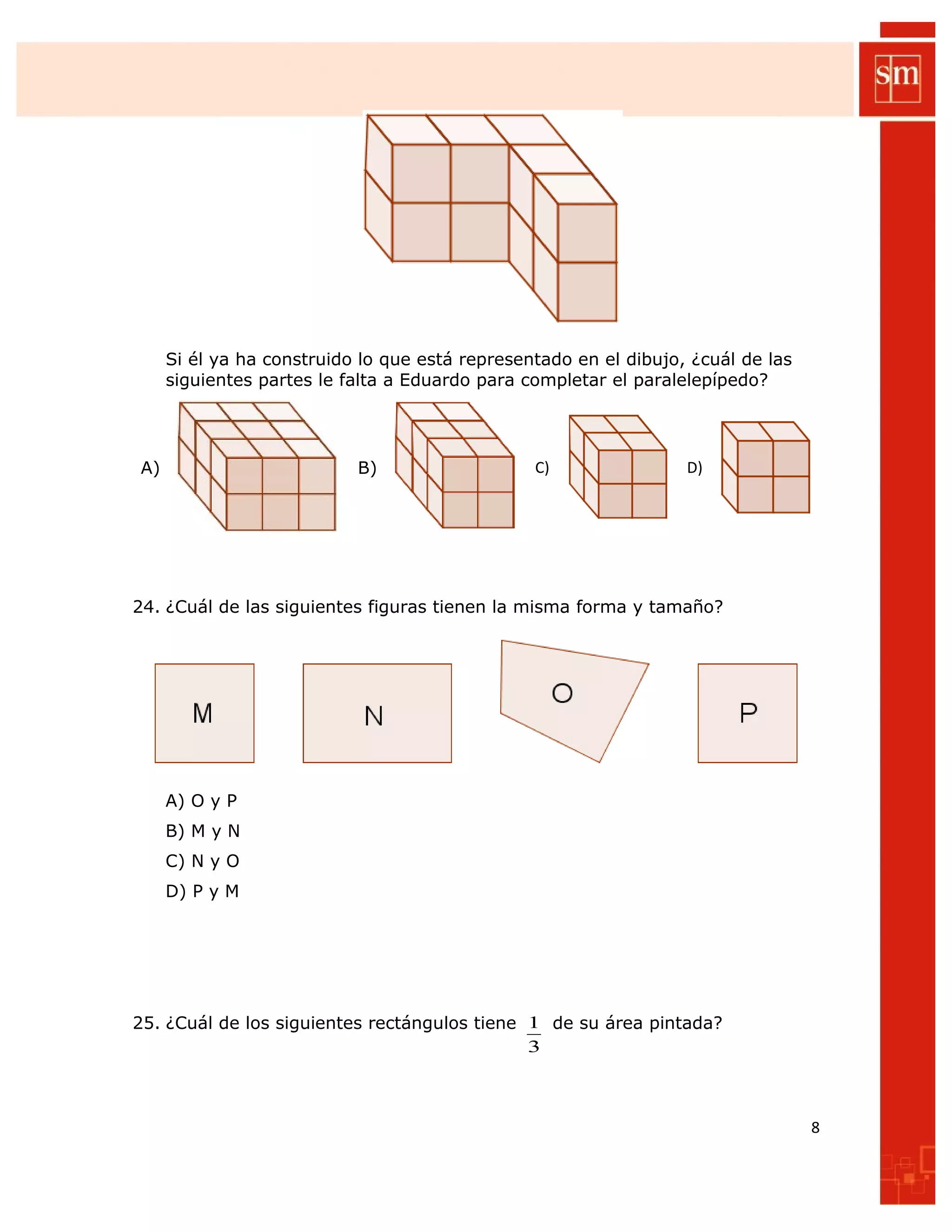 sm

Si él ya ha construido lo que está representado en el dibujo, ¿cuál de las siguientes partes le falta a Eduardo para completar el paralelepípedo?

A) B) C) D)

24. ¿Cuál de las siguientes figuras tienen la misma forma y tamaño?

M N O P

A) O y P
B) M y N
C) N y O
D) P y M

25. ¿Cuál de los siguientes rectángulos tiene $\frac{1}{3}$ de su área pintada?

8