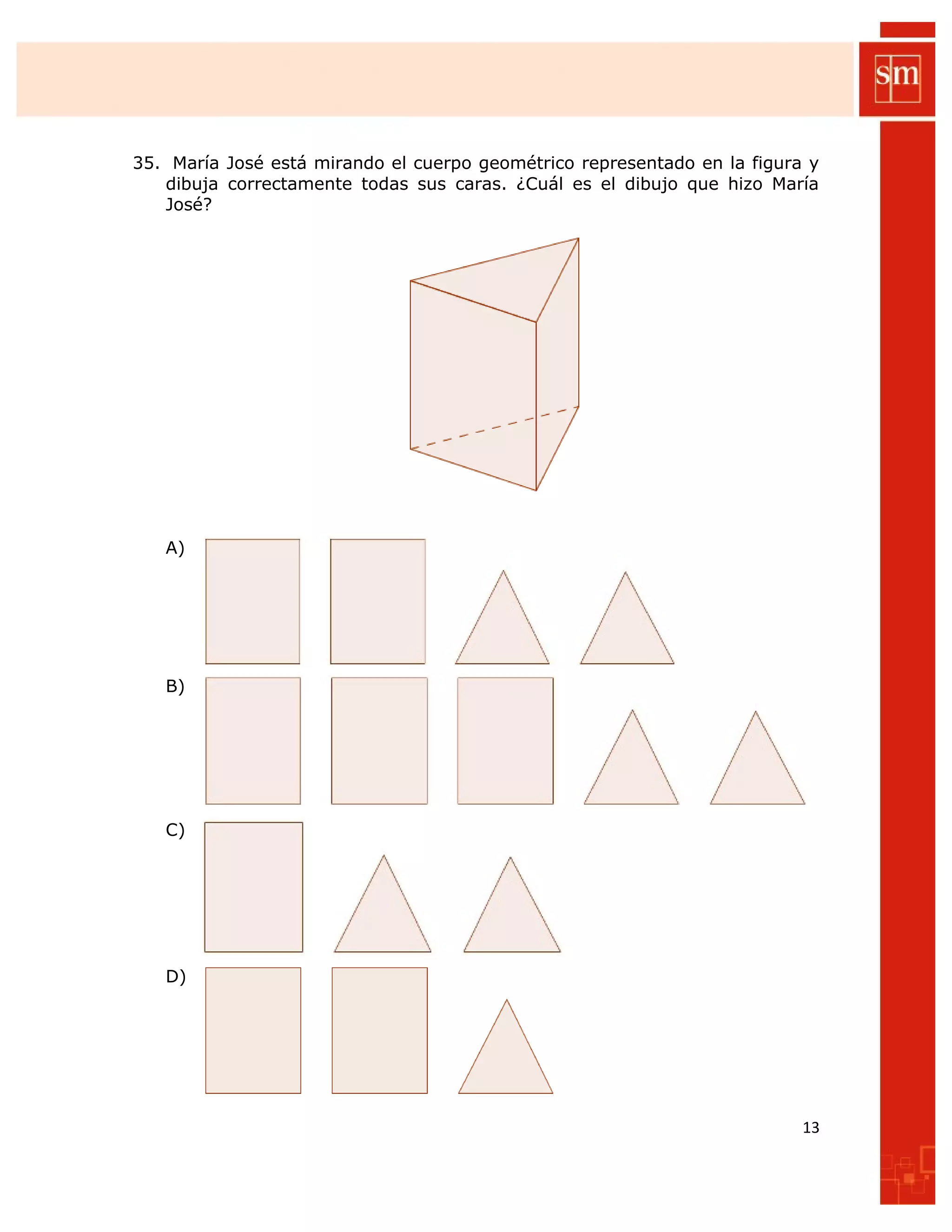 sm

35. María José está mirando el cuerpo geométrico representado en la figura y dibuja correctamente todas sus caras. ¿Cuál es el dibujo que hizo María José?

A)

B)

C)

D)

13