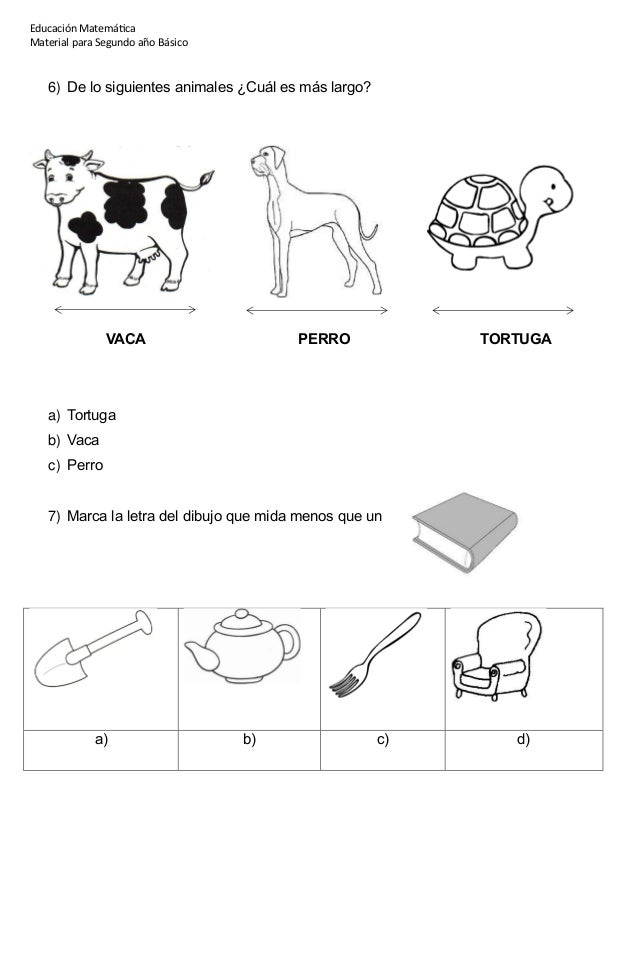 Educación Matemática
Material para Segundo año Básico

6) De lo siguientes animales ¿Cuál es más largo?

VACA PERRO TORTUGA

a) Tortuga
b) Vaca
c) Perro

7) Marca la letra del dibujo que mida menos que un

| | | | |
|---|---|---|---|
| a) | b) | c) | d) |