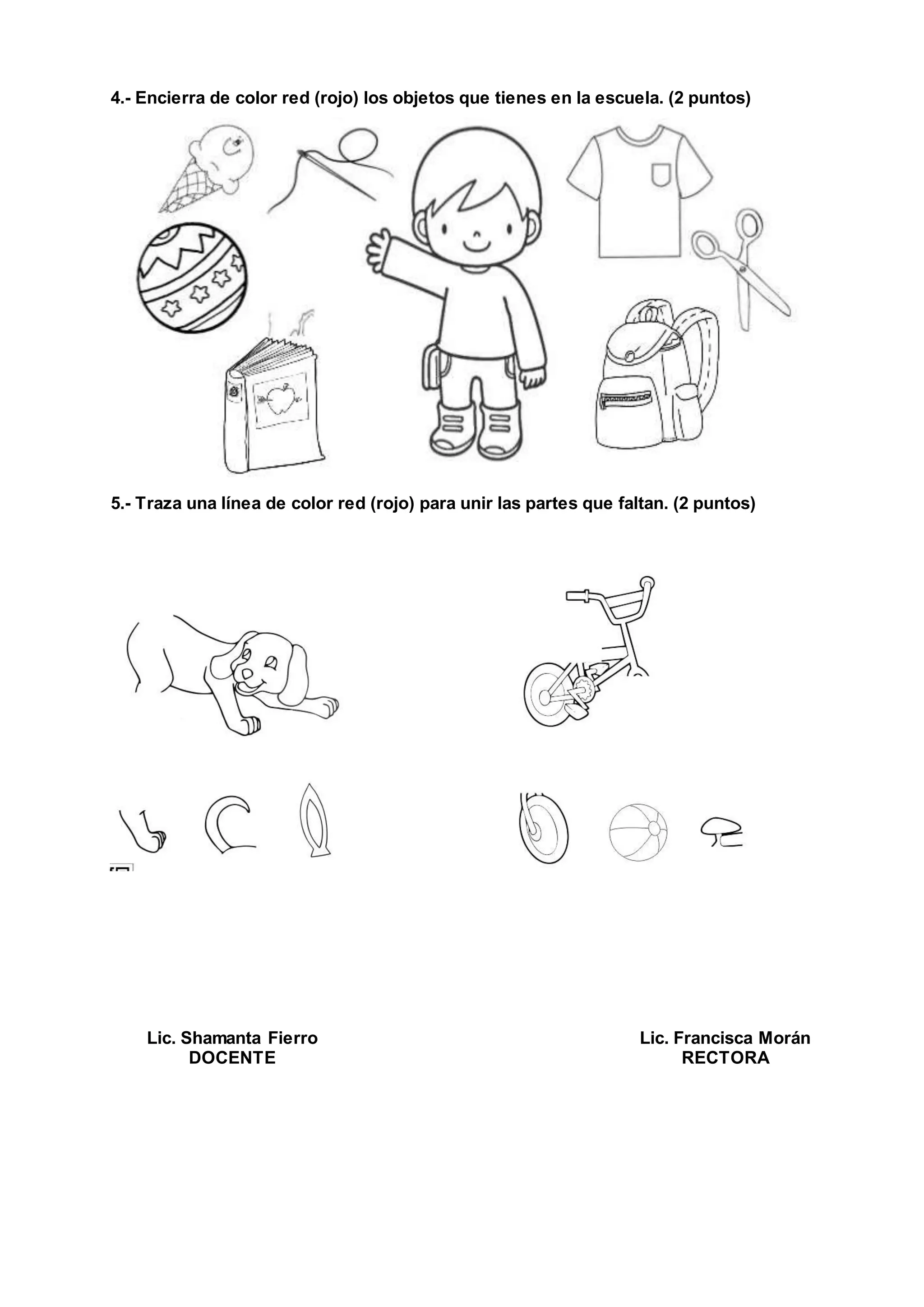 4.- Encierra de color red (rojo) los objetos que tienes en la escuela. (2 puntos)

5.- Traza una línea de color red (rojo) para unir las partes que faltan. (2 puntos)

Lic. Shamanta Fierro
DOCENTE

Lic. Francisca Morán
RECTORA