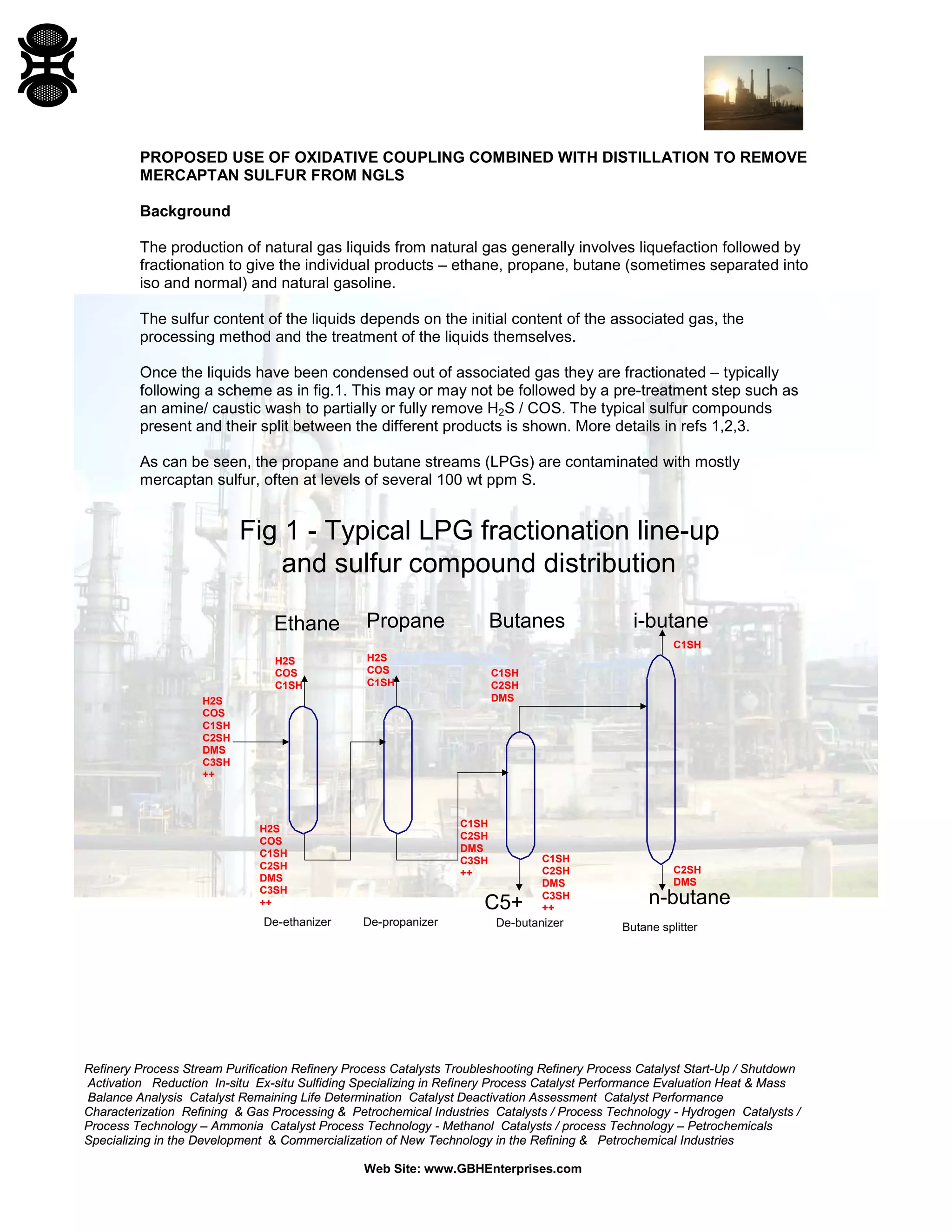 PROPOSED USE OF OXIDATIVE COUPLING COMBINED WITH DISTILLATION TO REMOVE MERCAPTAN SULFUR FROM NGLS

Background

The production of natural gas liquids from natural gas generally involves liquefaction followed by fractionation to give the individual products – ethane, propane, butane (sometimes separated into iso and normal) and natural gasoline.

The sulfur content of the liquids depends on the initial content of the associated gas, the processing method and the treatment of the liquids themselves.

Once the liquids have been condensed out of associated gas they are fractionated – typically following a scheme as in fig.1. This may or may not be followed by a pre-treatment step such as an amine/ caustic wash to partially or fully remove $H_2S$ / COS. The typical sulfur compounds present and their split between the different products is shown. More details in refs 1,2,3.

As can be seen, the propane and butane streams (LPGs) are contaminated with mostly mercaptan sulfur, often at levels of several 100 wt ppm S.

Fig 1 - Typical LPG fractionation line-up and sulfur compound distribution

Ethane

Propane

Butanes

i-butane

H2S
COS
C1SH

H2S
COS
C1SH

C1SH
C2SH
DMS

C1SH

H2S
COS
C1SH
C2SH
DMS
C3SH
++

H2S
COS
C1SH
C2SH
DMS
C3SH
++

C1SH
C2SH
DMS
C3SH
++

C1SH
C2SH
DMS
C3SH
++

C2SH
DMS

C5+

n-butane

De-ethanizer

De-propanizer

De-butanizer

Butane splitter

Refinery Process Stream Purification Refinery Process Catalysts Troubleshooting Refinery Process Catalyst Start-Up / Shutdown Activation Reduction In-situ Ex-situ Sulfiding Specializing in Refinery Process Catalyst Performance Evaluation Heat & Mass Balance Analysis Catalyst Remaining Life Determination Catalyst Deactivation Assessment Catalyst Performance Characterization Refining & Gas Processing & Petrochemical Industries Catalysts / Process Technology - Hydrogen Catalysts / Process Technology – Ammonia Catalyst Process Technology - Methanol Catalysts / process Technology – Petrochemicals Specializing in the Development & Commercialization of New Technology in the Refining & Petrochemical Industries

Web Site: www.GBHEnterprises.com