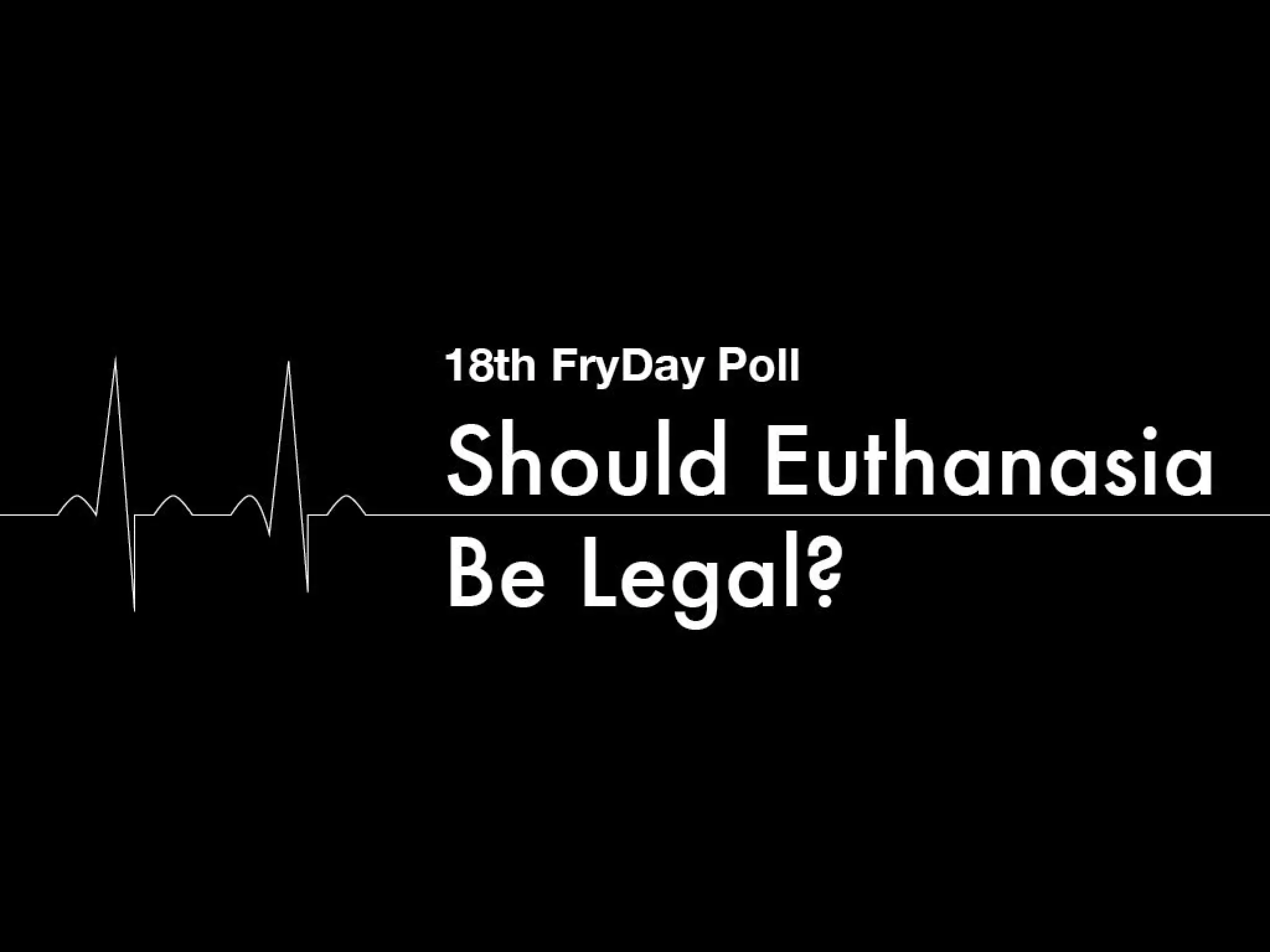 18th FryDay Poll

Should Euthanasia Be Legal?