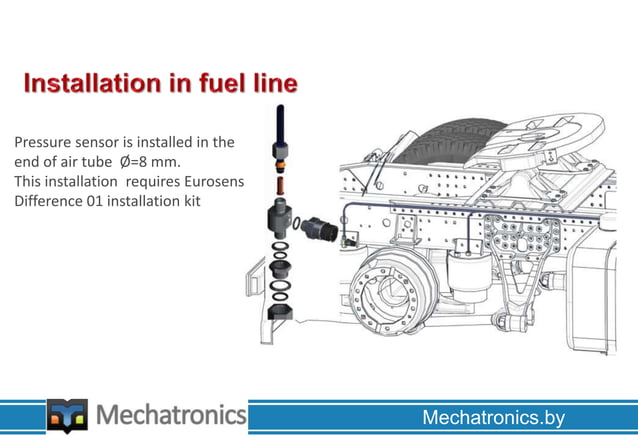 Installation in fuel line

Pressure sensor is installed in the end of air tube Ø=8 mm.
This installation requires Eurosens Difference 01 installation kit

Mechatronics

Mechatronics.by