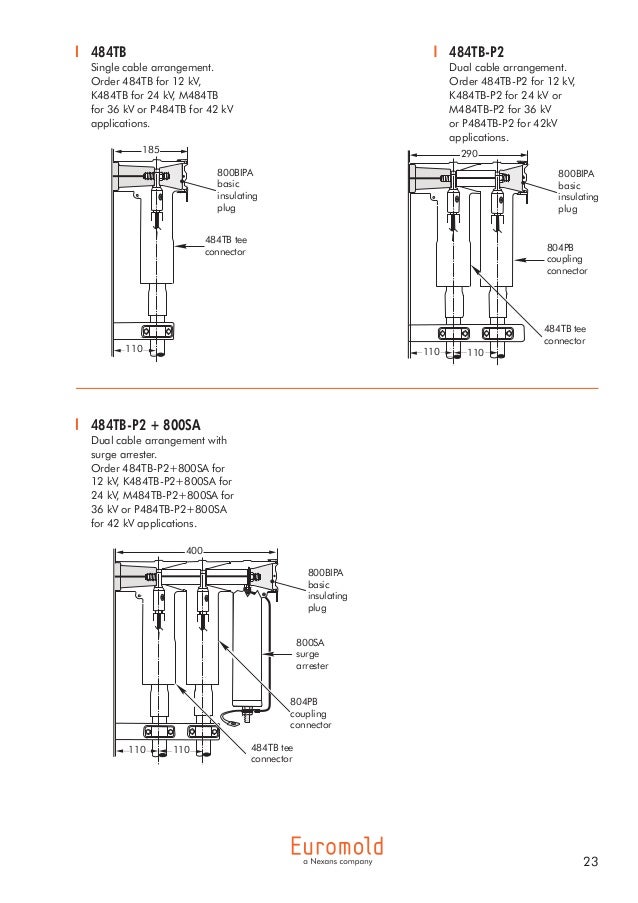 484TB

Single cable arrangement. Order 484TB for 12 kV, K484TB for 24 kV, M484TB for 36 kV or P484TB for 42 kV applications.

185

800BIPA basic insulating plug

484TB tee connector

110

484TB-P2

Dual cable arrangement. Order 484TB-P2 for 12 kV, K484TB-P2 for 24 kV or M484TB-P2 for 36 kV or P484TB-P2 for 42kV applications.

290

800BIPA basic insulating plug

804PB coupling connector

484TB tee connector

110 110

484TB-P2 + 800SA

Dual cable arrangement with surge arrester. Order 484TB-P2+800SA for 12 kV, K484TB-P2+800SA for 24 kV, M484TB-P2+800SA for 36 kV or P484TB-P2+800SA for 42 kV applications.

400

800BIPA basic insulating plug

800SA surge arrester

804PB coupling connector

484TB tee connector

110 110

Euromold
a Nexans company

23