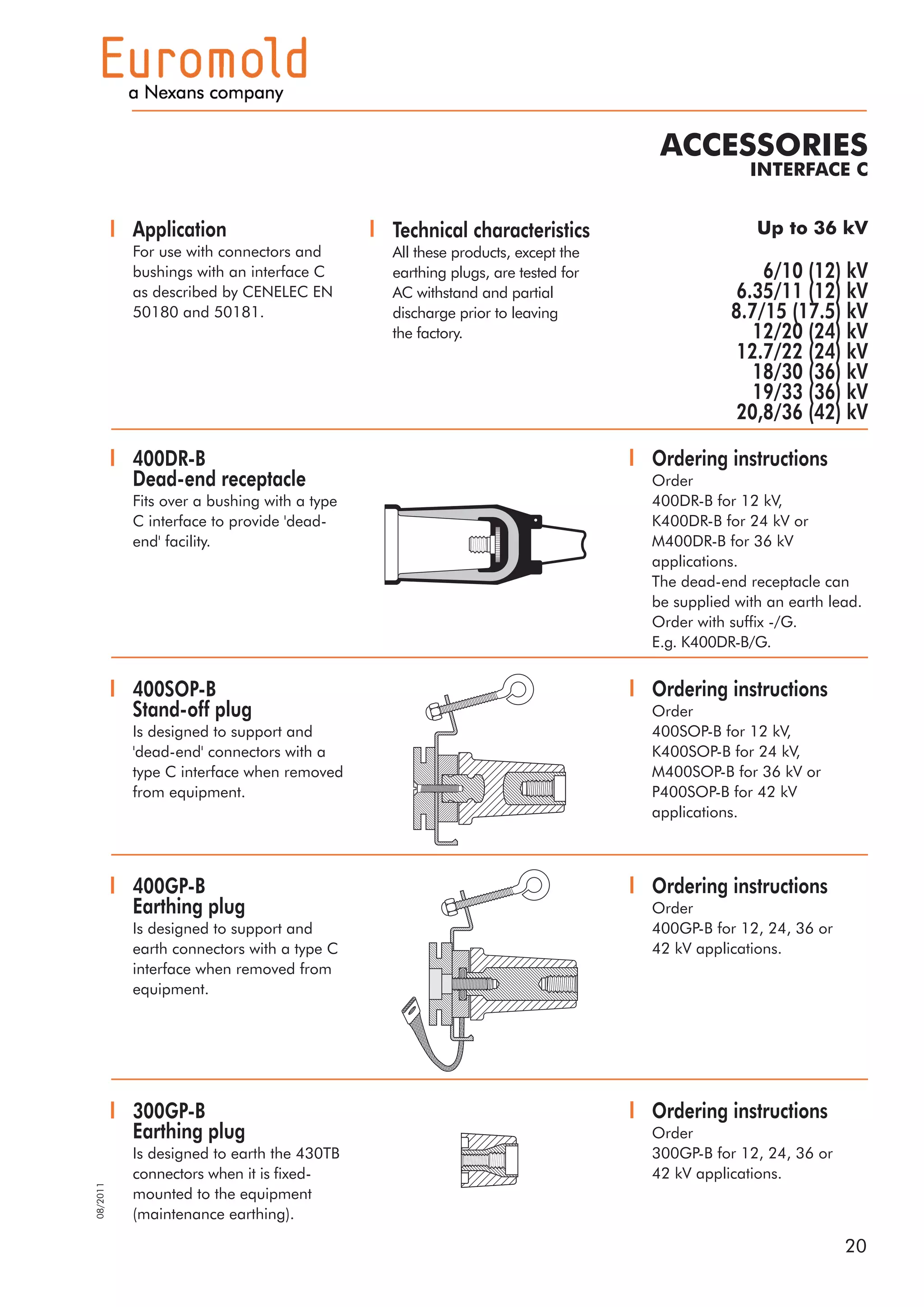 Euromold
a Nexans company

ACCESSORIES
INTERFACE C

Application
For use with connectors and bushings with an interface C as described by CENELEC EN 50180 and 50181.

Technical characteristics
All these products, except the earthing plugs, are tested for AC withstand and partial discharge prior to leaving the factory.

Up to 36 kV

6/10 (12) kV
6.35/11 (12) kV
8.7/15 (17.5) kV
12/20 (24) kV
12.7/22 (24) kV
18/30 (36) kV
19/33 (36) kV
20,8/36 (42) kV

400DR-B
Dead-end receptacle
Fits over a bushing with a type C interface to provide 'dead-end' facility.

Ordering instructions
Order
400DR-B for 12 kV,
K400DR-B for 24 kV or
M400DR-B for 36 kV
applications.
The dead-end receptacle can be supplied with an earth lead.
Order with suffix -/G.
E.g. K400DR-B/G.

400SOP-B
Stand-off plug
Is designed to support and 'dead-end' connectors with a type C interface when removed from equipment.

Ordering instructions
Order
400SOP-B for 12 kV,
K400SOP-B for 24 kV,
M400SOP-B for 36 kV or
P400SOP-B for 42 kV
applications.

400GP-B
Earthing plug
Is designed to support and earth connectors with a type C interface when removed from equipment.

Ordering instructions
Order
400GP-B for 12, 24, 36 or 42 kV applications.

300GP-B
Earthing plug
Is designed to earth the 430TB connectors when it is fixed-mounted to the equipment (maintenance earthing).

Ordering instructions
Order
300GP-B for 12, 24, 36 or 42 kV applications.

08/2011

20