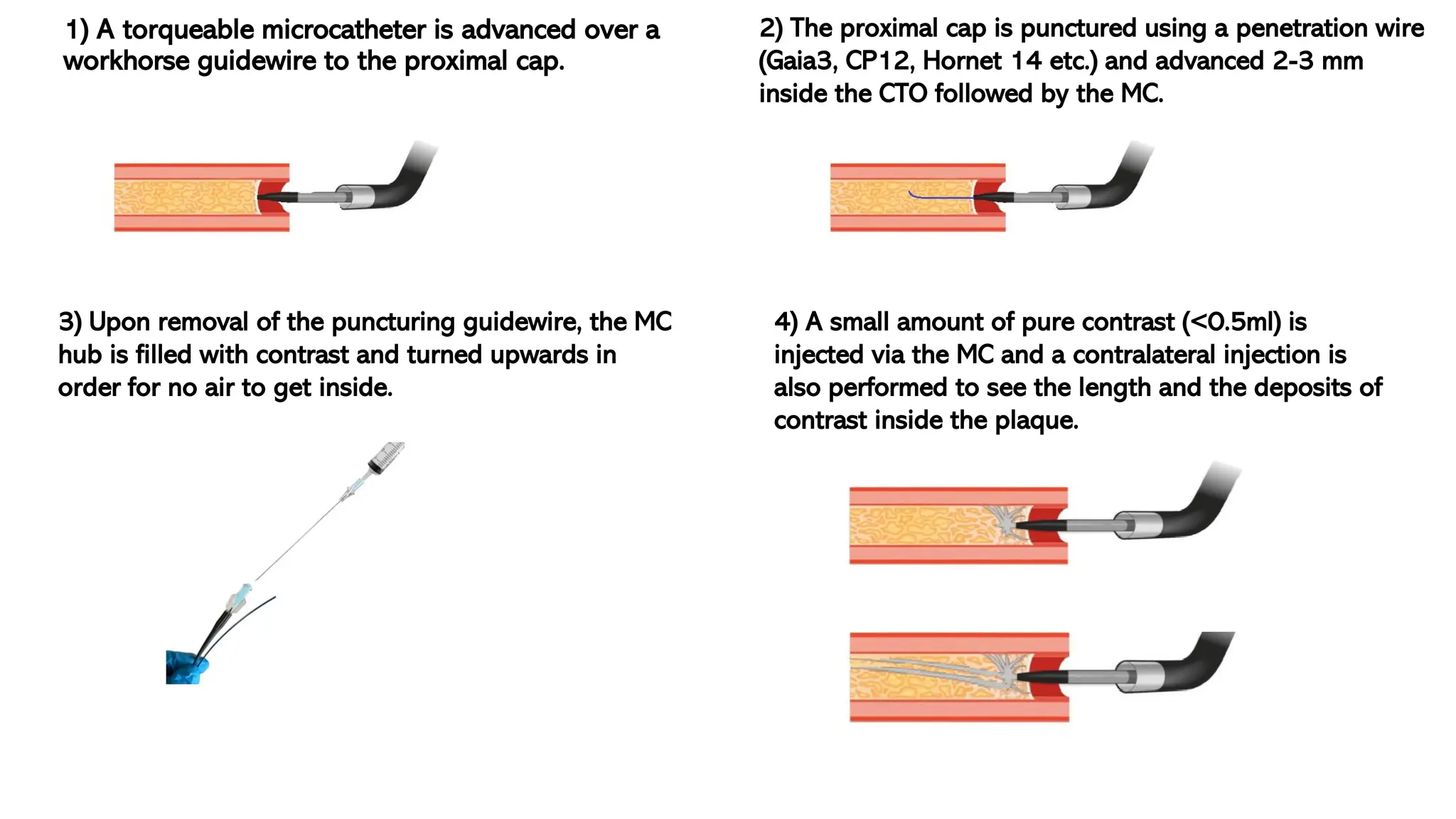 1) A torqueable microcatheter is advanced over a workhorse guidewire to the proximal cap.

2) The proximal cap is punctured using a penetration wire (Gaia3, CP12, Hornet 14 etc.) and advanced 2-3 mm inside the CTO followed by the MC.

3) Upon removal of the puncturing guidewire, the MC hub is filled with contrast and turned upwards in order for no air to get inside.

4) A small amount of pure contrast (<0.5ml) is injected via the MC and a contralateral injection is also performed to see the length and the deposits of contrast inside the plaque.