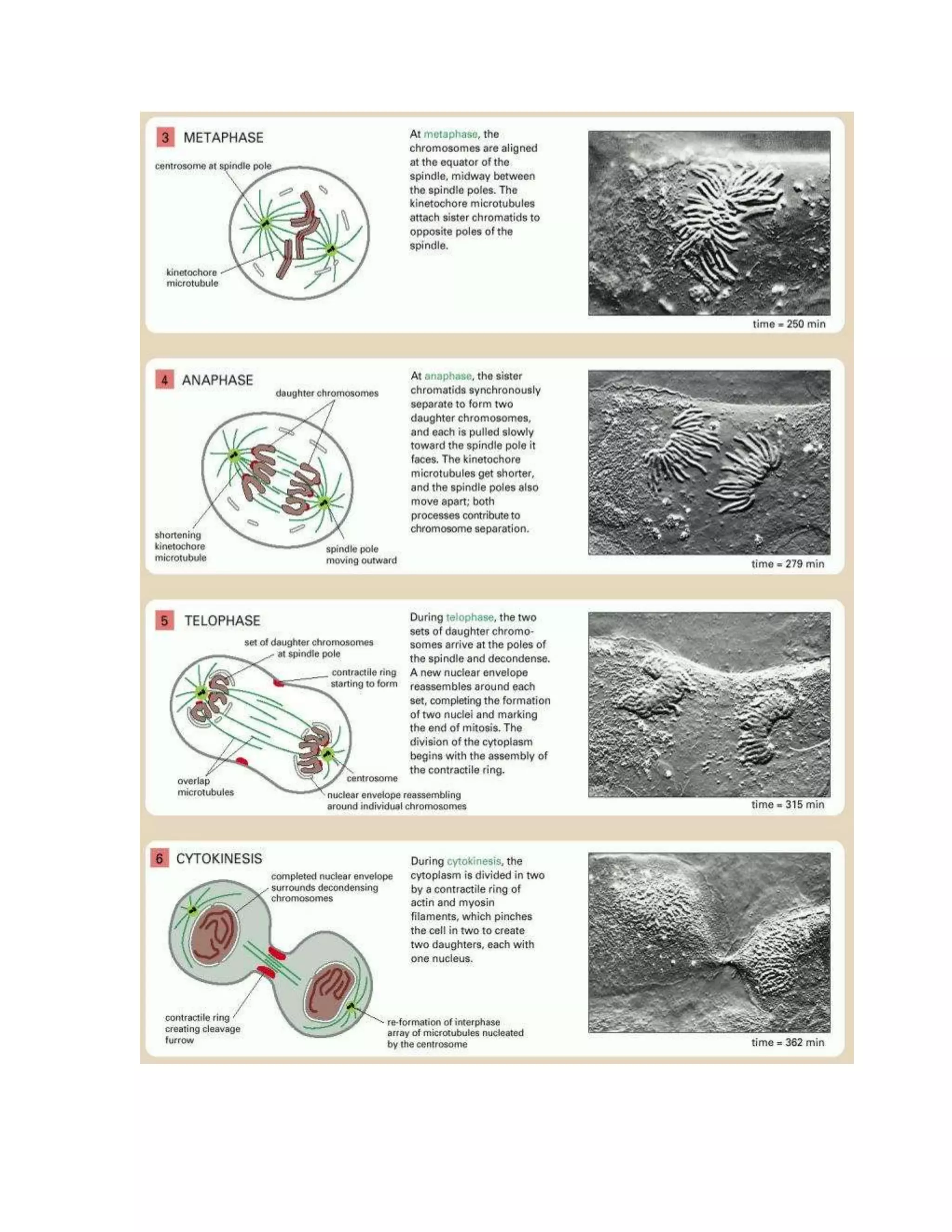 3 METAPHASE

centrosome at spindle pole

kinetochore microtubule

At metaphase, the chromosomes are aligned at the equator of the spindle, midway between the spindle poles. The kinetochore microtubules attach sister chromatids to opposite poles of the spindle.

time = 250 min

4 ANAPHASE

daughter chromosomes

shortening kinetochore microtubule

spindle pole moving outward

At anaphase, the sister chromatids synchronously separate to form two daughter chromosomes, and each is pulled slowly toward the spindle pole it faces. The kinetochore microtubules get shorter, and the spindle poles also move apart; both processes contribute to chromosome separation.

time = 279 min

5 TELOPHASE

set of daughter chromosomes at spindle pole

contractile ring starting to form

overlap microtubules

centrosome

nuclear envelope reassembling around individual chromosomes

During telophase, the two sets of daughter chromosomes arrive at the poles of the spindle and decondense. A new nuclear envelope reassembles around each set, completing the formation of two nuclei and marking the end of mitosis. The division of the cytoplasm begins with the assembly of the contractile ring.

time = 315 min

6 CYTOKINESIS

completed nuclear envelope surrounds decondensing chromosomes

contractile ring creating cleavage furrow

re-formation of interphase array of microtubules nucleated by the centrosome

During cytokinesis, the cytoplasm is divided in two by a contractile ring of actin and myosin filaments, which pinches the cell in two to create two daughters, each with one nucleus.

time = 362 min