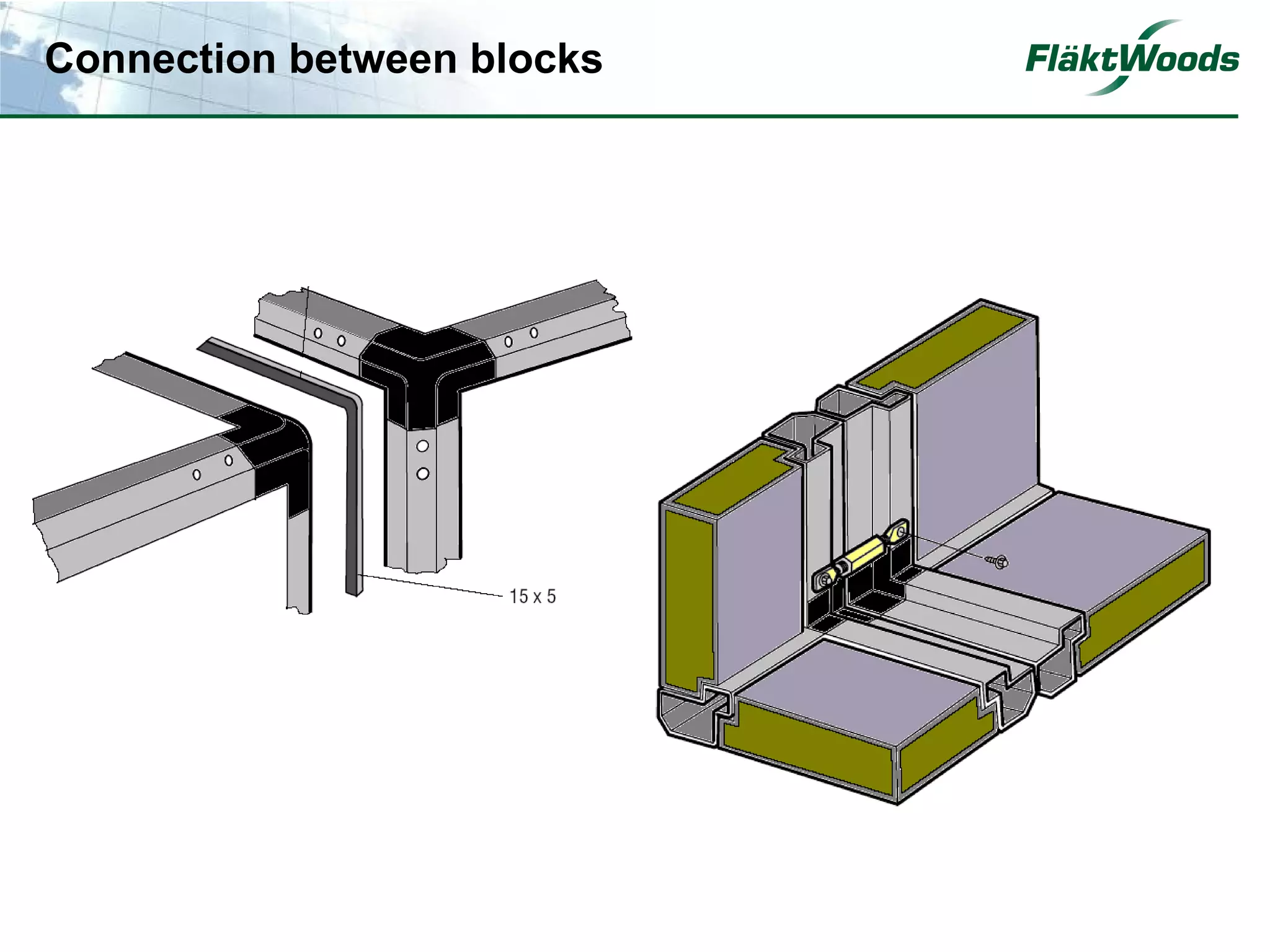 Connection between blocks

FläktWoods

15 x 5