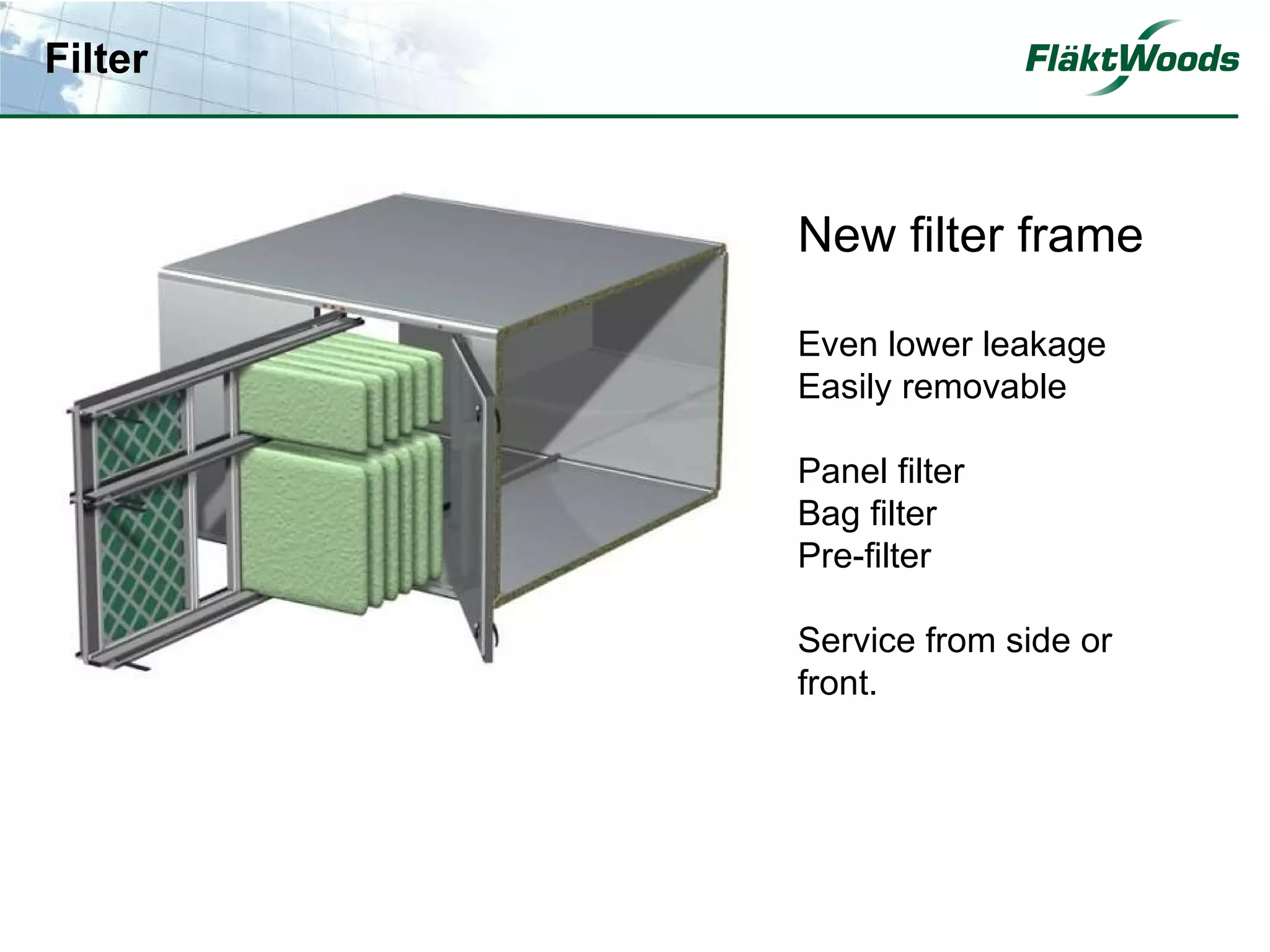 Filter

FläktWoods

New filter frame

Even lower leakage
Easily removable

Panel filter
Bag filter
Pre-filter

Service from side or front.