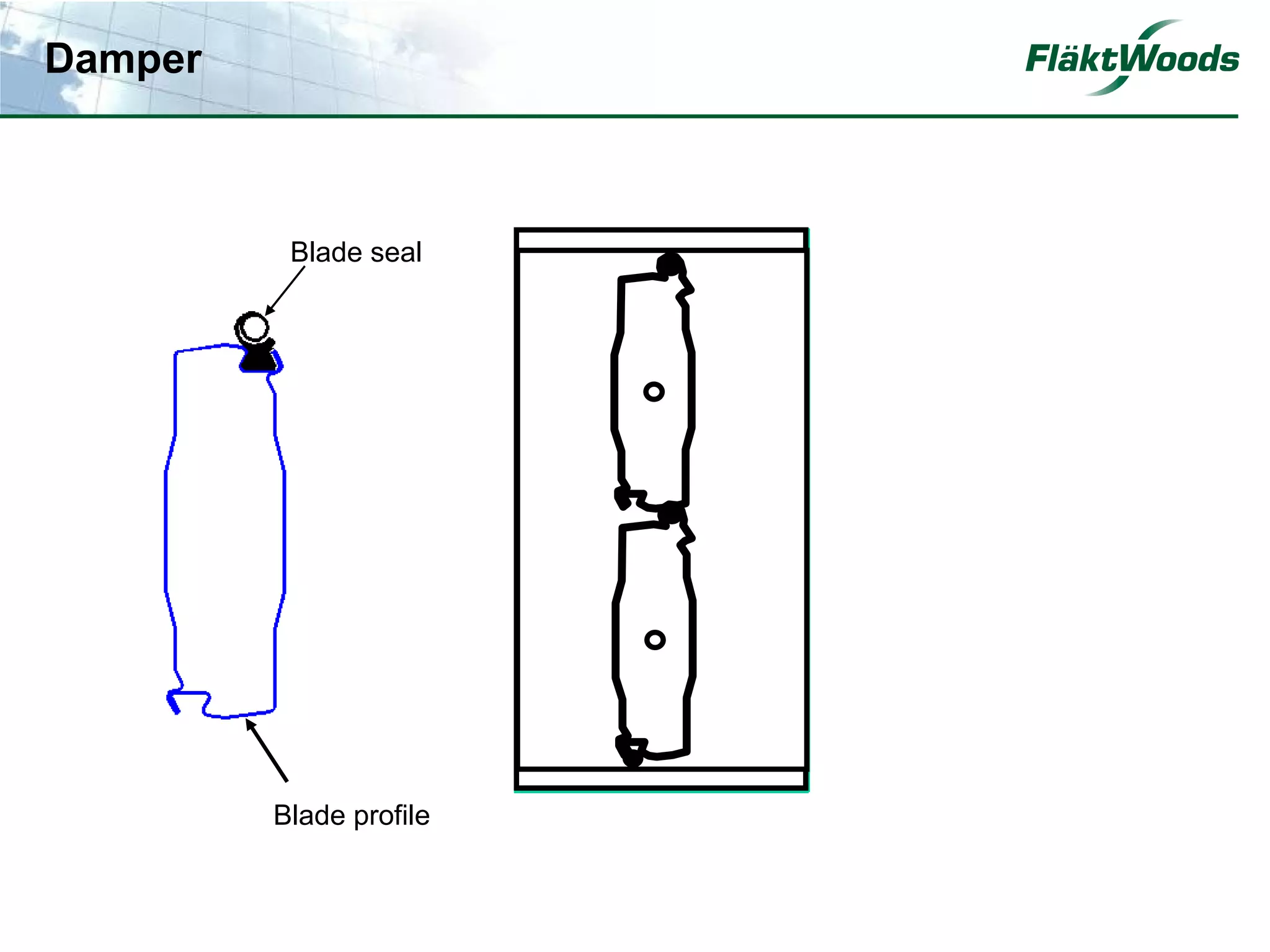 Damper

FläktWoods

Blade seal

Blade profile