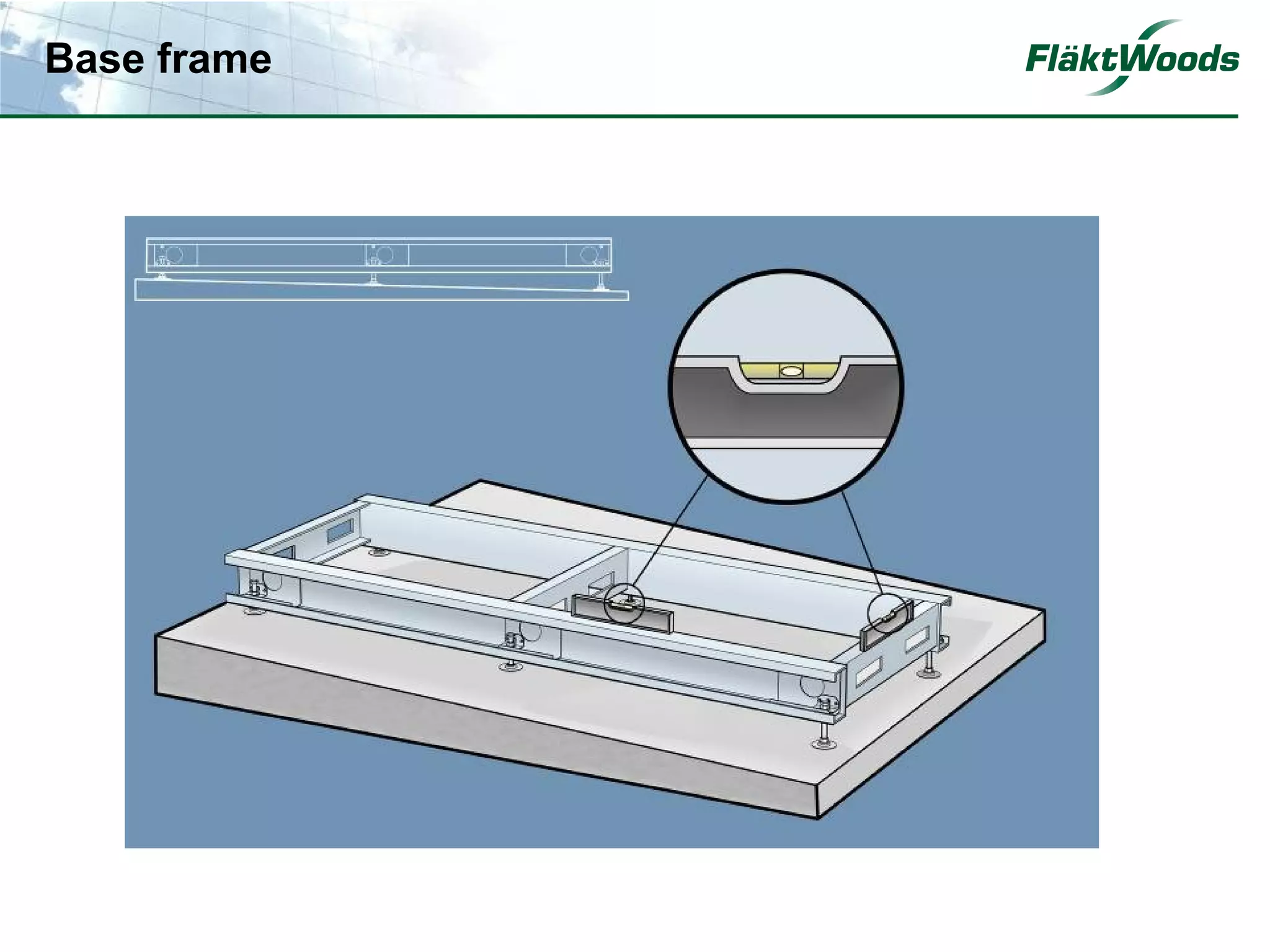 Base frame

FläktWoods