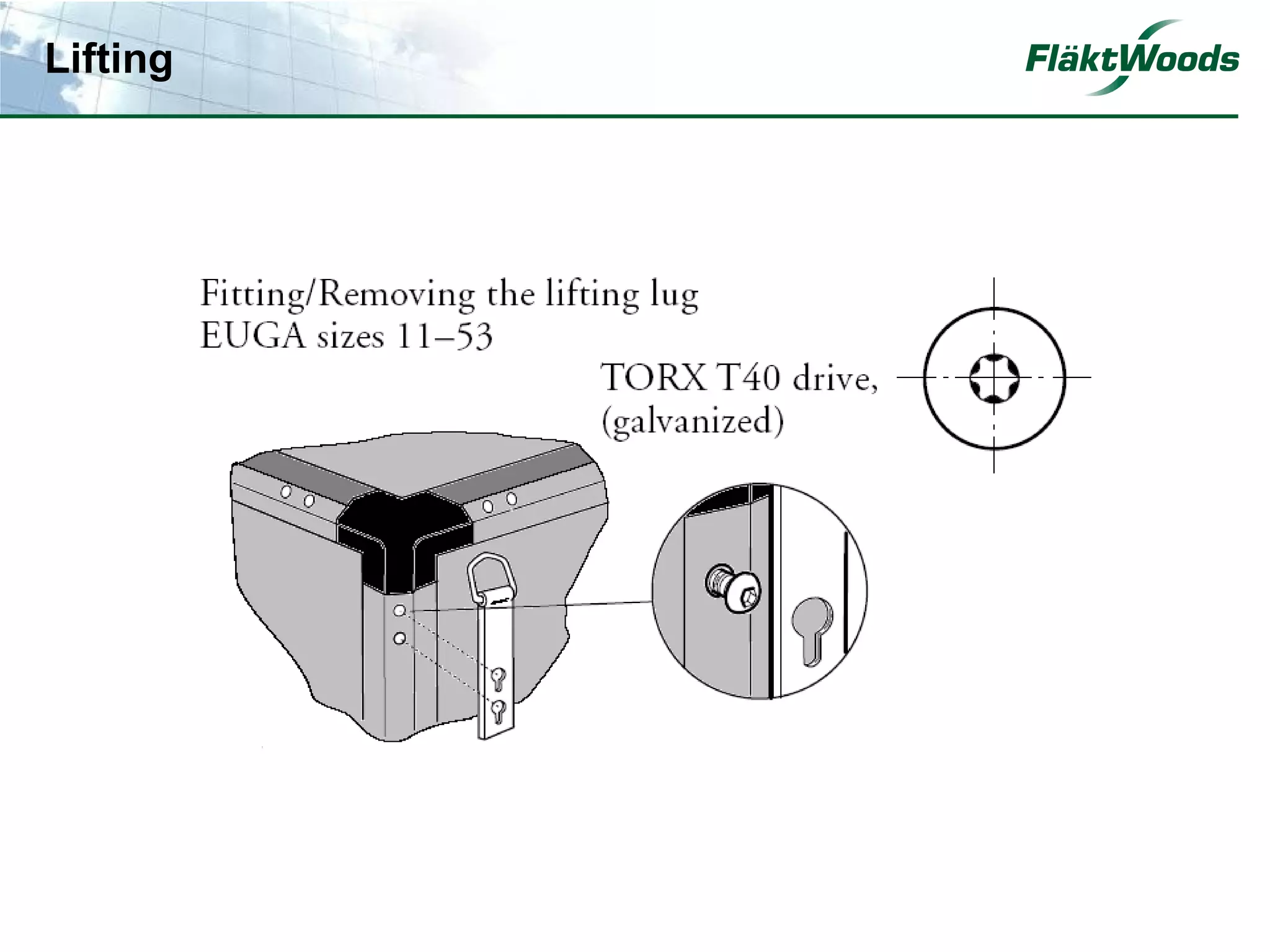 Lifting

FläktWoods

Fitting/Removing the lifting lug
EUGA sizes 11–53

TORX T40 drive,
(galvanized)