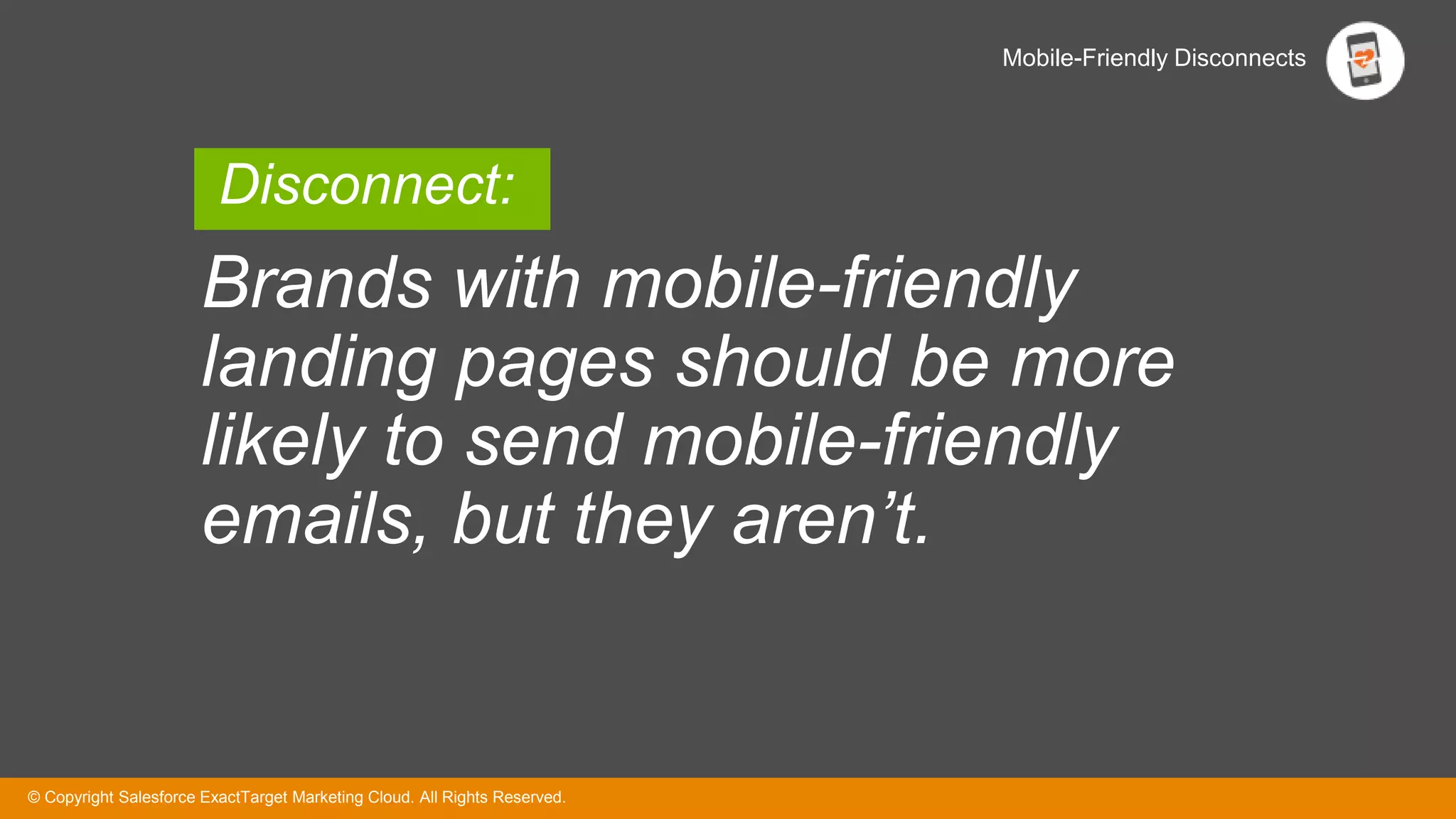 Mobile-Friendly Disconnects

Disconnect:

Brands with mobile-friendly landing pages should be more likely to send mobile-friendly emails, but they aren’t.

© Copyright Salesforce ExactTarget Marketing Cloud. All Rights Reserved.