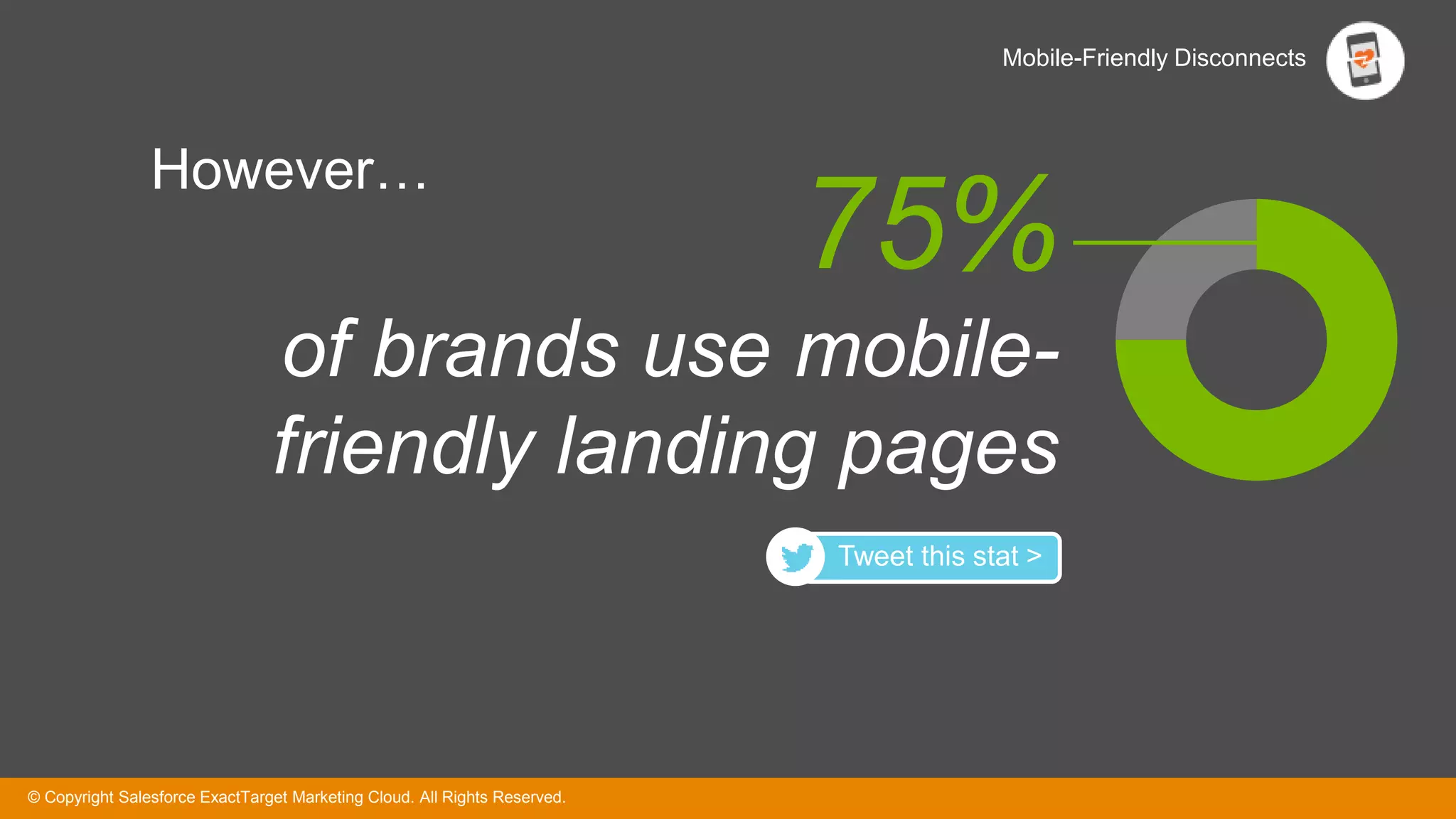 Mobile-Friendly Disconnects

However…

75%

of brands use mobile-friendly landing pages

Tweet this stat >

© Copyright Salesforce ExactTarget Marketing Cloud. All Rights Reserved.