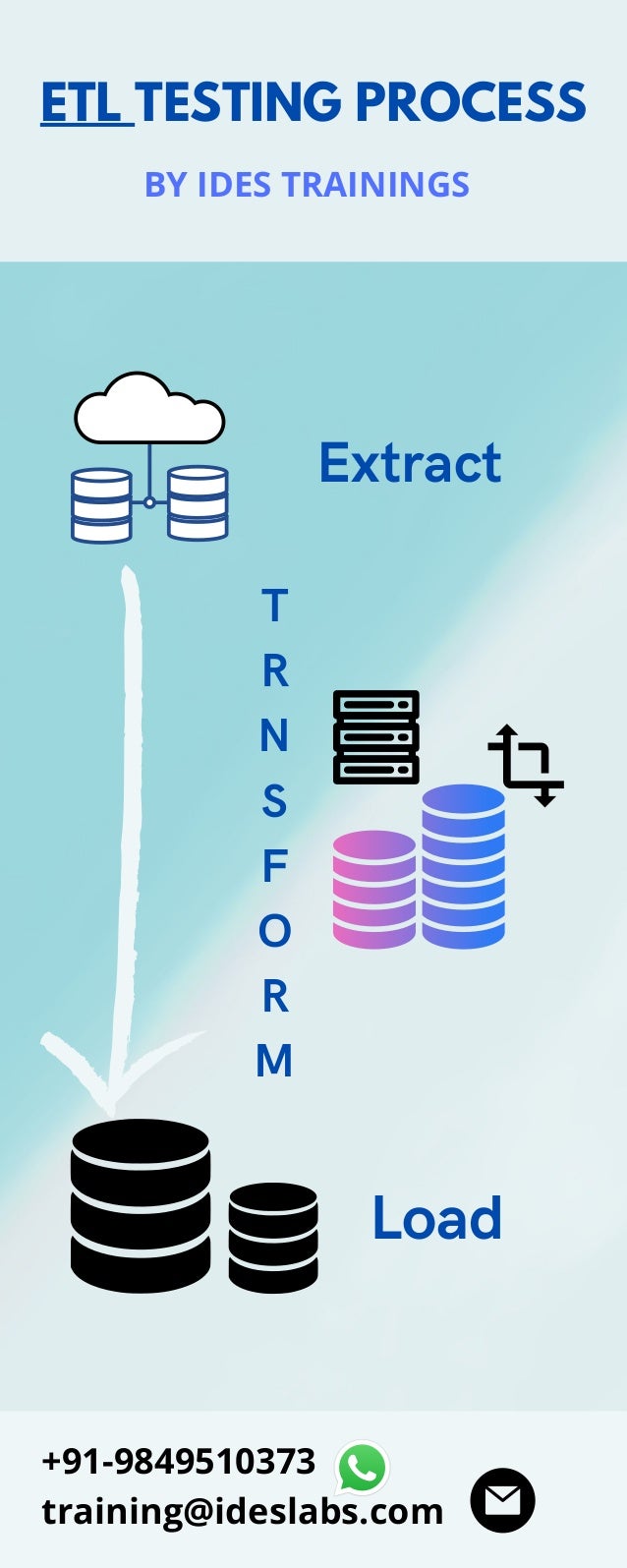 ETL TESTING PROCESS

BY IDES TRAININGS

Extract

T
R
N
S
F
O
R
M

Load

+91-9849510373
training@ideslabs.com