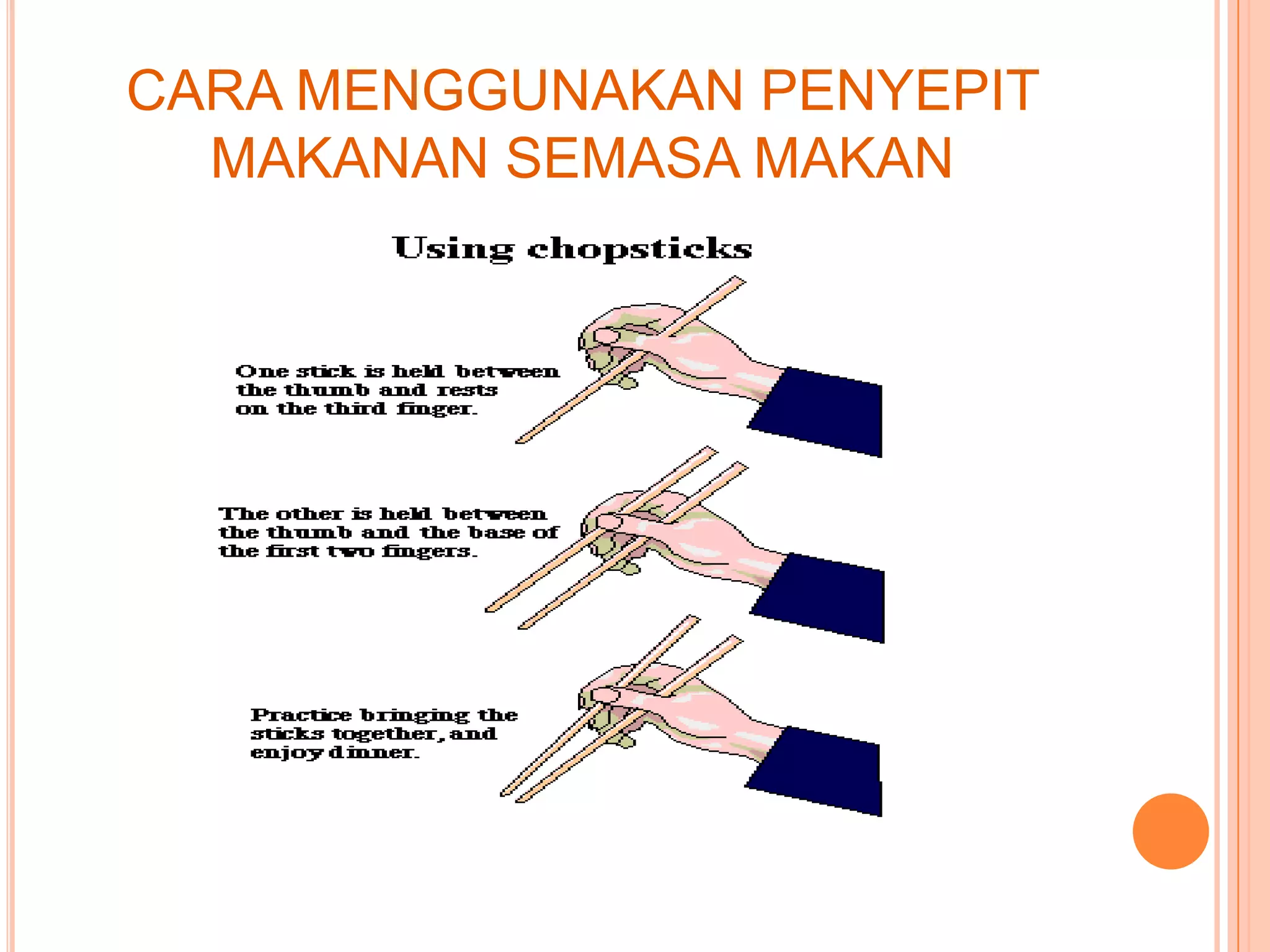 CARA MENGGUNAKAN PENYEPIT MAKANAN SEMASA MAKAN

Using chopsticks

One stick is held between the thumb and rests on the third finger.

The other is held between the thumb and the base of the first two fingers.

Practice bringing the sticks together, and enjoy dinner.