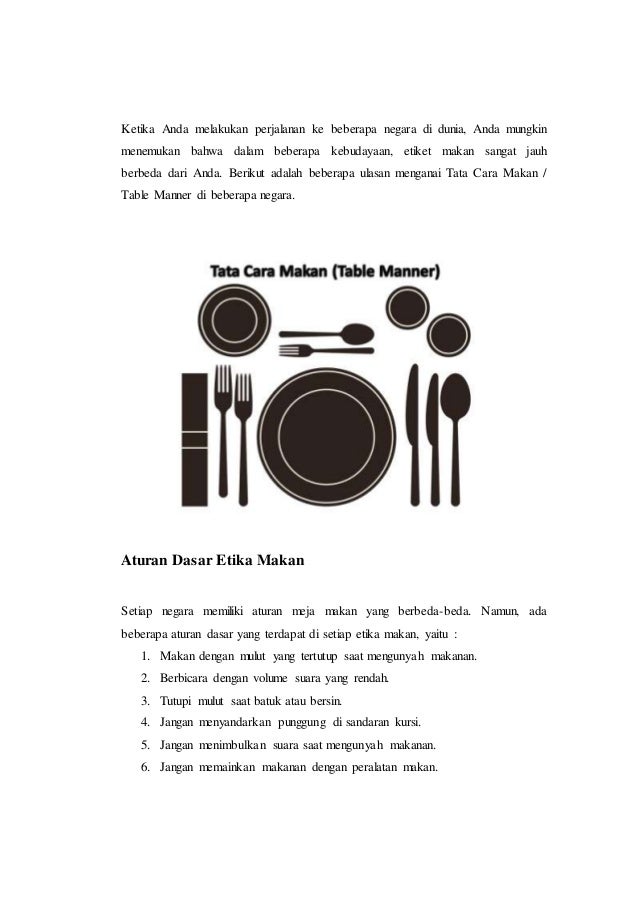 Ketika Anda melakukan perjalanan ke beberapa negara di dunia, Anda mungkin menemukan bahwa dalam beberapa kebudayaan, etiket makan sangat jauh berbeda dari Anda. Berikut adalah beberapa ulasan menganai Tata Cara Makan / Table Manner di beberapa negara.

Tata Cara Makan (Table Manner)

Aturan Dasar Etika Makan

Setiap negara memiliki aturan meja makan yang berbeda-beda. Namun, ada beberapa aturan dasar yang terdapat di setiap etika makan, yaitu :

1. Makan dengan mulut yang tertutup saat mengunyah makanan.
2. Berbicara dengan volume suara yang rendah.
3. Tutupi mulut saat batuk atau bersin.
4. Jangan menyandarkan punggung di sandaran kursi.
5. Jangan menimbulkan suara saat mengunyah makanan.
6. Jangan memainkan makanan dengan peralatan makan.