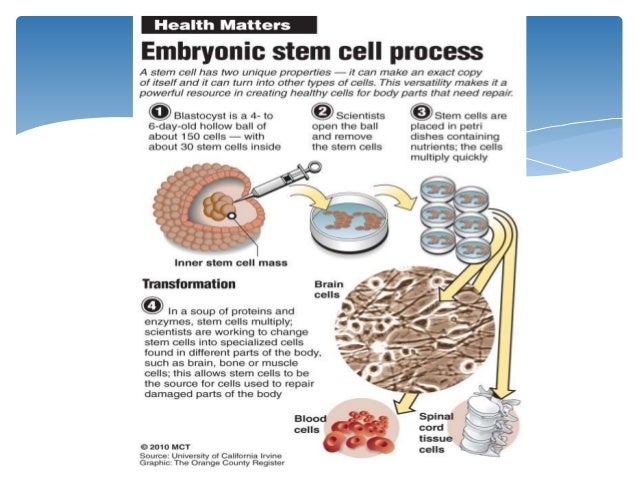 Health Matters

Embryonic stem cell process

A stem cell has two unique properties — it can make an exact copy of itself and it can turn into other types of cells. This versatility makes it a powerful resource in creating healthy cells for body parts that need repair.

1 Blastocyst is a 4- to 6-day-old hollow ball of about 150 cells — with about 30 stem cells inside

2 Scientists open the ball and remove the stem cells

3 Stem cells are placed in petri dishes containing nutrients; the cells multiply quickly

Inner stem cell mass

Transformation

4 In a soup of proteins and enzymes, stem cells multiply; scientists are working to change stem cells into specialized cells found in different parts of the body, such as brain, bone or muscle cells; this allows stem cells to be the source for cells used to repair damaged parts of the body

Brain cells

Blood cells

Spinal cord tissue cells

© 2010 MCT
Source: University of California Irvine
Graphic: The Orange County Register