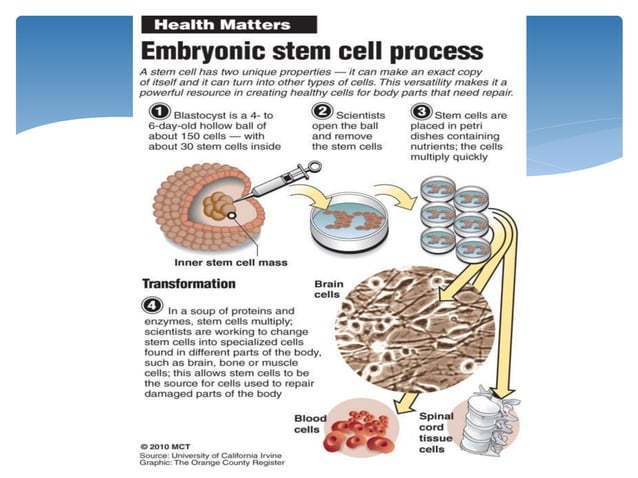 Health Matters

Embryonic stem cell process

A stem cell has two unique properties — it can make an exact copy of itself and it can turn into other types of cells. This versatility makes it a powerful resource in creating healthy cells for body parts that need repair.

1 Blastocyst is a 4- to 6-day-old hollow ball of about 150 cells — with about 30 stem cells inside

2 Scientists open the ball and remove the stem cells

3 Stem cells are placed in petri dishes containing nutrients; the cells multiply quickly

Inner stem cell mass

Transformation

4 In a soup of proteins and enzymes, stem cells multiply; scientists are working to change stem cells into specialized cells found in different parts of the body, such as brain, bone or muscle cells; this allows stem cells to be the source for cells used to repair damaged parts of the body

Brain cells

Blood cells

Spinal cord tissue cells

© 2010 MCT
Source: University of California Irvine
Graphic: The Orange County Register