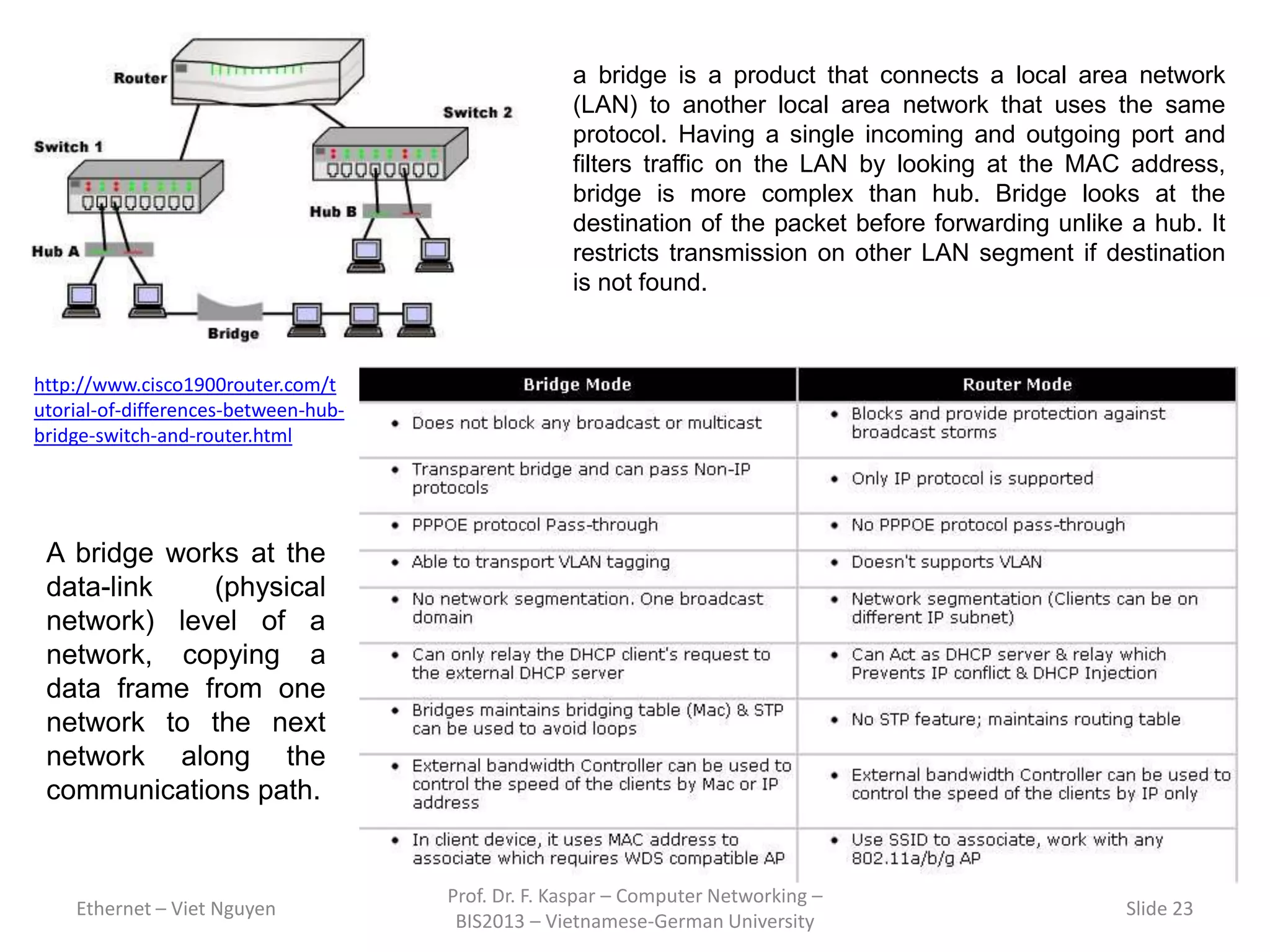 Router
Switch 2
Switch 1
Hub B
Hub A
Bridge

a bridge is a product that connects a local area network (LAN) to another local area network that uses the same protocol. Having a single incoming and outgoing port and filters traffic on the LAN by looking at the MAC address, bridge is more complex than hub. Bridge looks at the destination of the packet before forwarding unlike a hub. It restricts transmission on other LAN segment if destination is not found.

http://www.cisco1900router.com/tutorial-of-differences-between-hub-bridge-switch-and-router.html

A bridge works at the data-link (physical network) level of a network, copying a data frame from one network to the next network along the communications path.

| Bridge Mode | Router Mode |
|---|---|
| • Does not block any broadcast or multicast | • Blocks and provide protection against broadcast storms |
| • Transparent bridge and can pass Non-IP protocols | • Only IP protocol is supported |
| • PPPOE protocol Pass-through | • No PPPOE protocol pass-through |
| • Able to transport VLAN tagging | • Doesn't supports VLAN |
| • No network segmentation. One broadcast domain | • Network segmentation (Clients can be on different IP subnet) |
| • Can only relay the DHCP client's request to the external DHCP server | • Can Act as DHCP server & relay which Prevents IP conflict & DHCP Injection |
| • Bridges maintains bridging table (Mac) & STP can be used to avoid loops | • No STP feature; maintains routing table |
| • External bandwidth Controller can be used to control the speed of the clients by Mac or IP address | • External bandwidth Controller can be used to control the speed of the clients by IP only |
| • In client device, it uses MAC address to associate which requires WDS compatible AP | • Use SSID to associate, work with any 802.11a/b/g AP |

Ethernet – Viet Nguyen
Prof. Dr. F. Kaspar – Computer Networking – BIS2013 – Vietnamese-German University
Slide 23