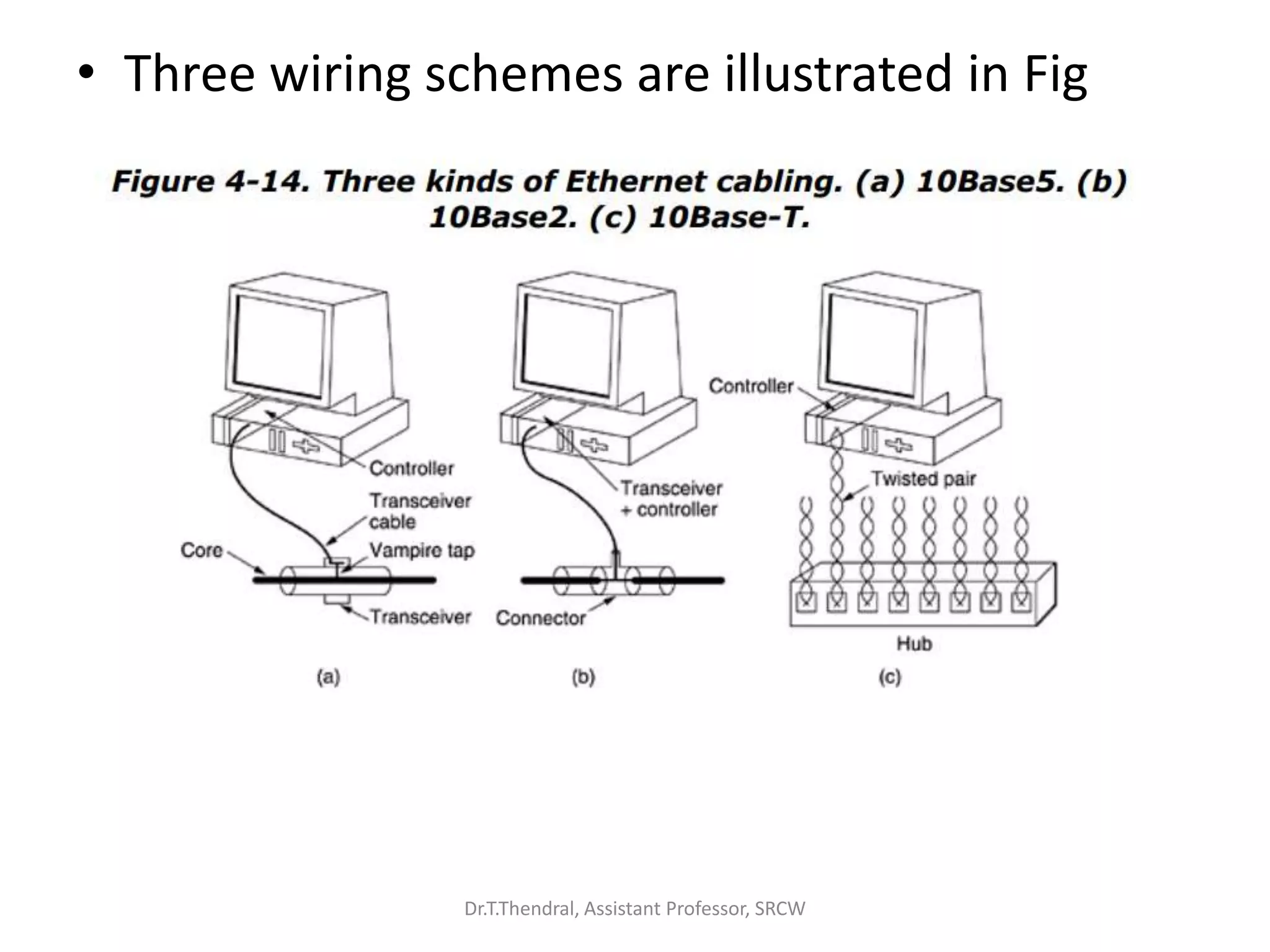 • Three wiring schemes are illustrated in Fig

Figure 4-14. Three kinds of Ethernet cabling. (a) 10Base5. (b) 10Base2. (c) 10Base-T.

Controller
Transceiver cable
Core
Vampire tap
Transceiver
(a)

Transceiver + controller
Connector
(b)

Controller
Twisted pair
Hub
(c)

Dr.T.Thendral, Assistant Professor, SRCW