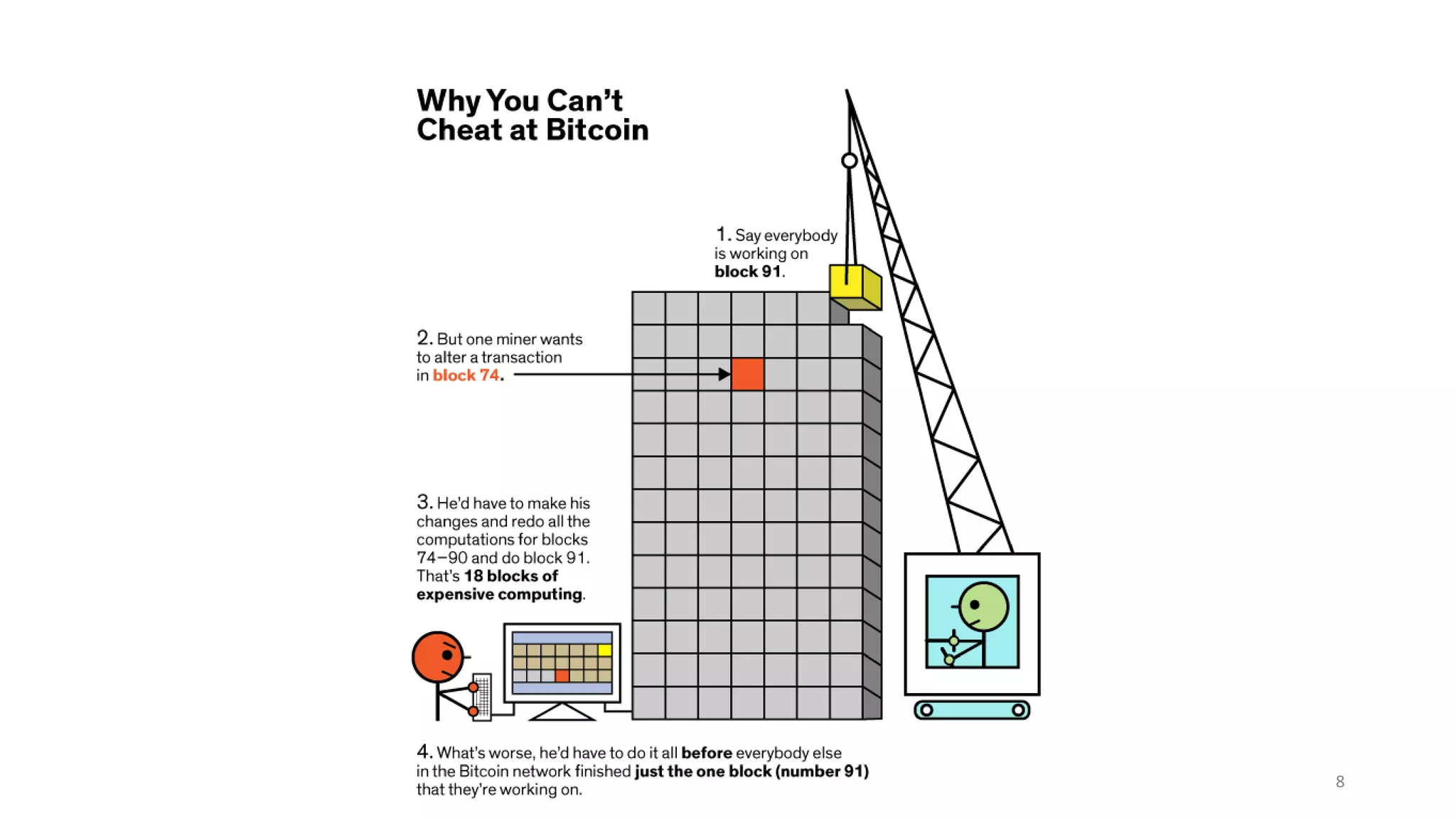 Why You Can't Cheat at Bitcoin

1. Say everybody is working on block 91.

2. But one miner wants to alter a transaction in block 74.

3. He'd have to make his changes and redo all the computations for blocks 74–90 and do block 91. That's 18 blocks of expensive computing.

4. What's worse, he'd have to do it all before everybody else in the Bitcoin network finished just the one block (number 91) that they're working on.

8