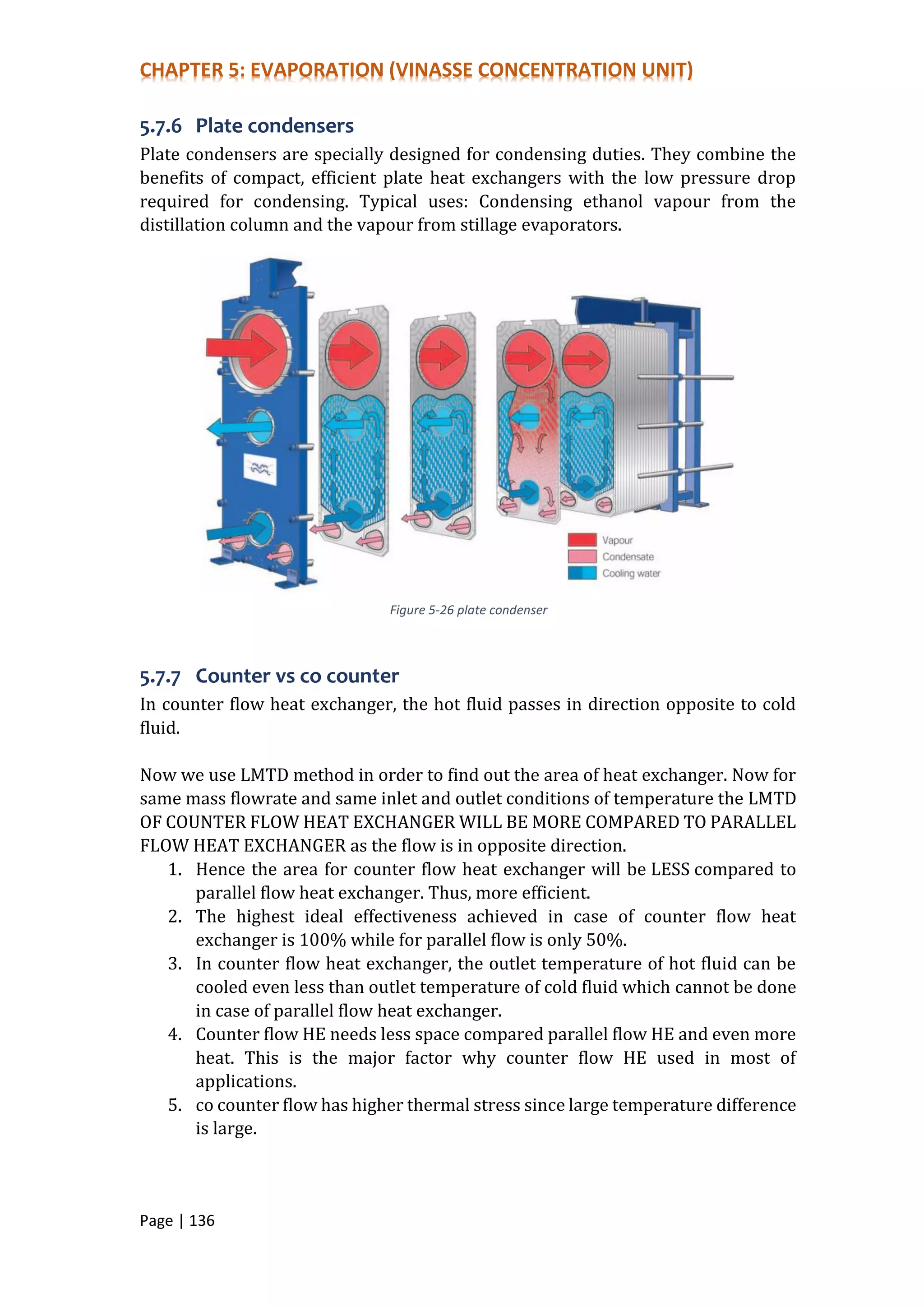 CHAPTER 5: EVAPORATION (VINASSE CONCENTRATION UNIT)

5.7.6 Plate condensers

Plate condensers are specially designed for condensing duties. They combine the benefits of compact, efficient plate heat exchangers with the low pressure drop required for condensing. Typical uses: Condensing ethanol vapour from the distillation column and the vapour from stillage evaporators.

Vapour
Condensate
Cooling water

Figure 5-26 plate condenser

5.7.7 Counter vs co counter

In counter flow heat exchanger, the hot fluid passes in direction opposite to cold fluid.

Now we use LMTD method in order to find out the area of heat exchanger. Now for same mass flowrate and same inlet and outlet conditions of temperature the LMTD OF COUNTER FLOW HEAT EXCHANGER WILL BE MORE COMPARED TO PARALLEL FLOW HEAT EXCHANGER as the flow is in opposite direction.

1. Hence the area for counter flow heat exchanger will be LESS compared to parallel flow heat exchanger. Thus, more efficient.
2. The highest ideal effectiveness achieved in case of counter flow heat exchanger is 100% while for parallel flow is only 50%.
3. In counter flow heat exchanger, the outlet temperature of hot fluid can be cooled even less than outlet temperature of cold fluid which cannot be done in case of parallel flow heat exchanger.
4. Counter flow HE needs less space compared parallel flow HE and even more heat. This is the major factor why counter flow HE used in most of applications.
5. co counter flow has higher thermal stress since large temperature difference is large.

Page | 136