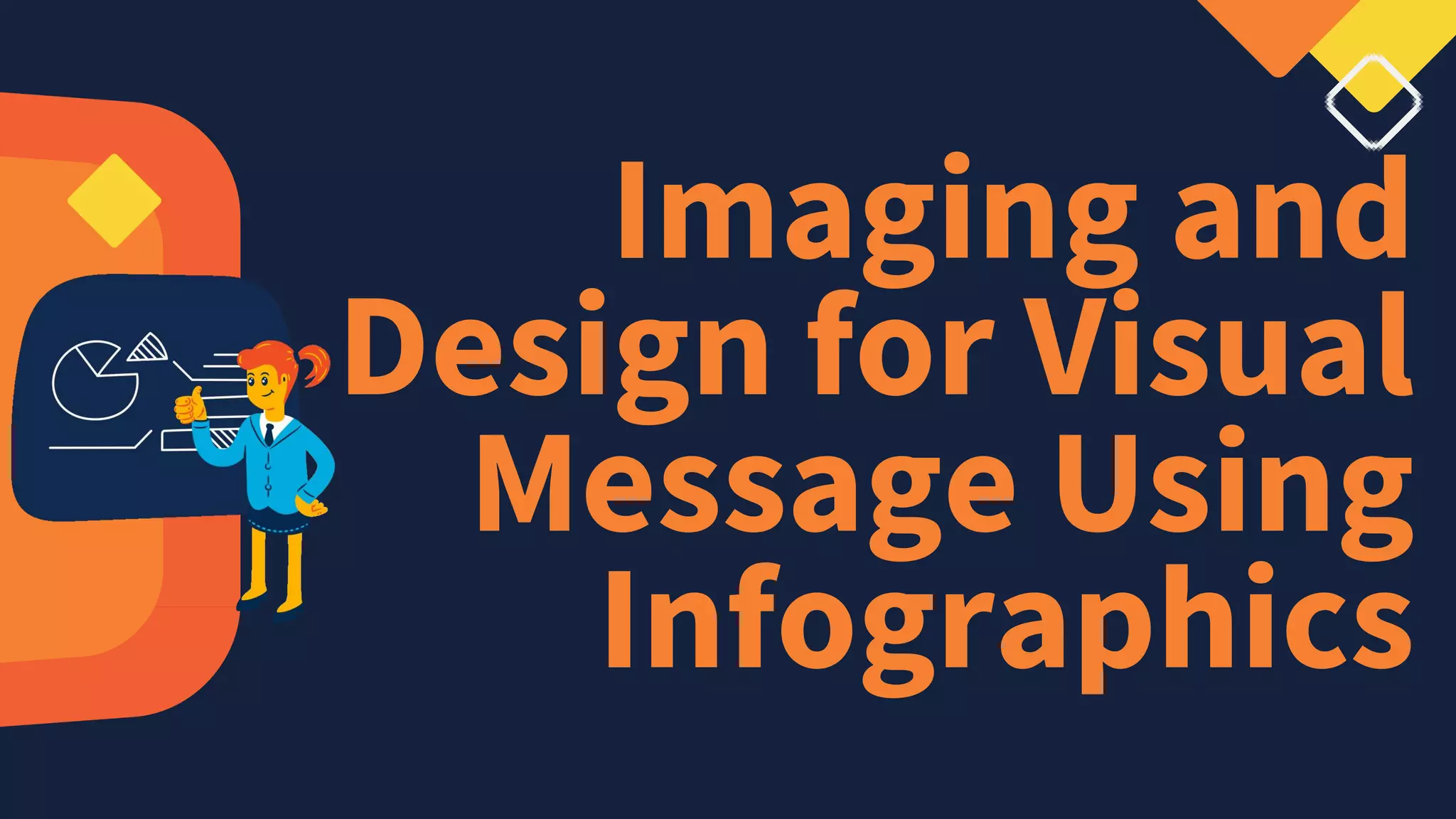 Imaging and Design for Visual Message Using Infographics