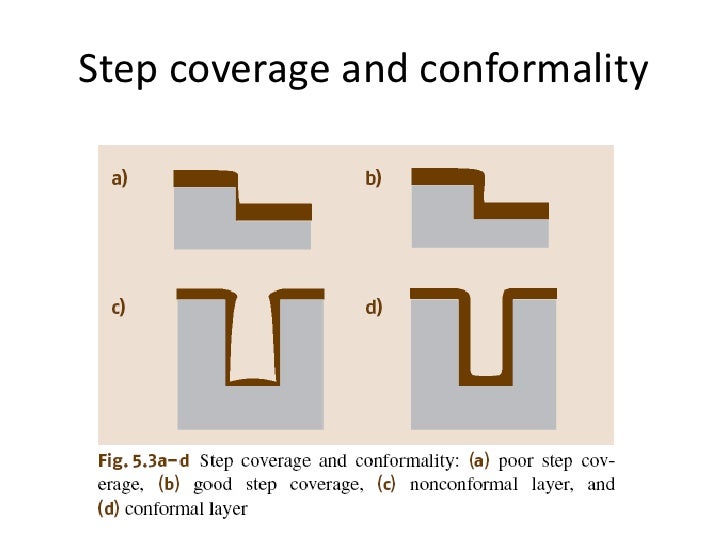 Step coverage and conformality

a)

b)

c)

d)

Fig. 5.3a–d Step coverage and conformality: (a) poor step coverage, (b) good step coverage, (c) nonconformal layer, and (d) conformal layer