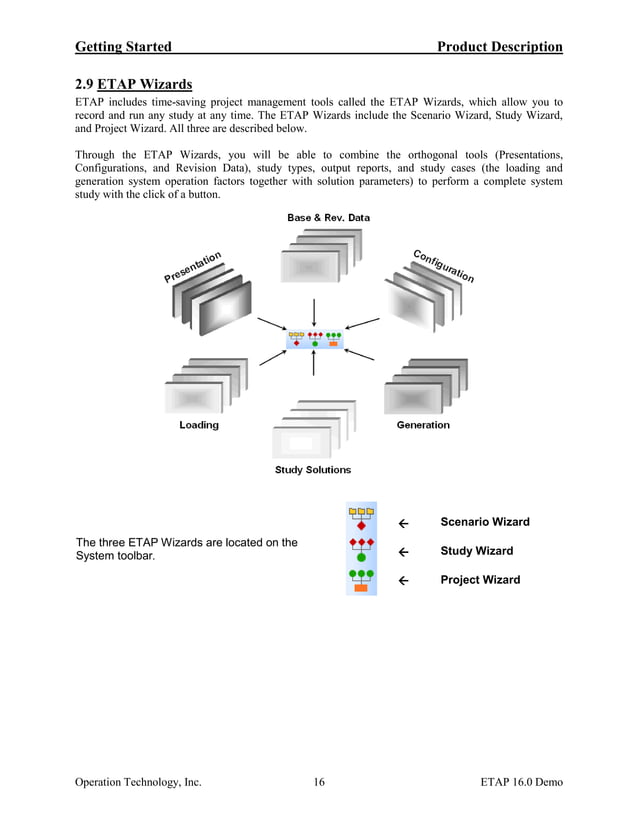 Getting Started Product Description

2.9 ETAP Wizards

ETAP includes time-saving project management tools called the ETAP Wizards, which allow you to record and run any study at any time. The ETAP Wizards include the Scenario Wizard, Study Wizard, and Project Wizard. All three are described below.

Through the ETAP Wizards, you will be able to combine the orthogonal tools (Presentations, Configurations, and Revision Data), study types, output reports, and study cases (the loading and generation system operation factors together with solution parameters) to perform a complete system study with the click of a button.

Base & Rev. Data

Presentation

Configuration

Loading

Generation

Study Solutions

The three ETAP Wizards are located on the System toolbar.

← Scenario Wizard

← Study Wizard

← Project Wizard

Operation Technology, Inc. 16 ETAP 16.0 Demo