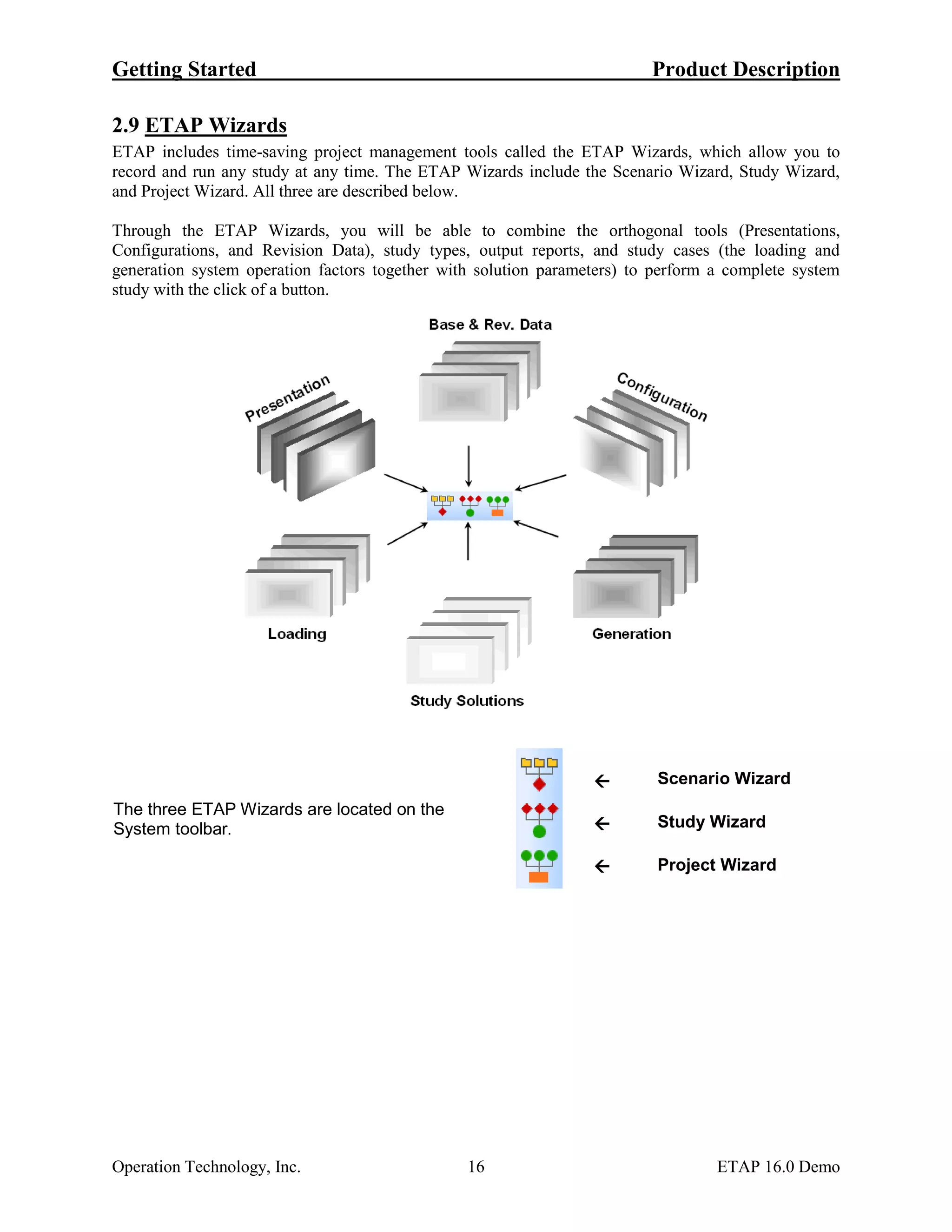 Getting Started Product Description

2.9 ETAP Wizards

ETAP includes time-saving project management tools called the ETAP Wizards, which allow you to record and run any study at any time. The ETAP Wizards include the Scenario Wizard, Study Wizard, and Project Wizard. All three are described below.

Through the ETAP Wizards, you will be able to combine the orthogonal tools (Presentations, Configurations, and Revision Data), study types, output reports, and study cases (the loading and generation system operation factors together with solution parameters) to perform a complete system study with the click of a button.

Base & Rev. Data

Presentation

Configuration

Loading

Generation

Study Solutions

The three ETAP Wizards are located on the System toolbar.

← Scenario Wizard

← Study Wizard

← Project Wizard

Operation Technology, Inc. 16 ETAP 16.0 Demo