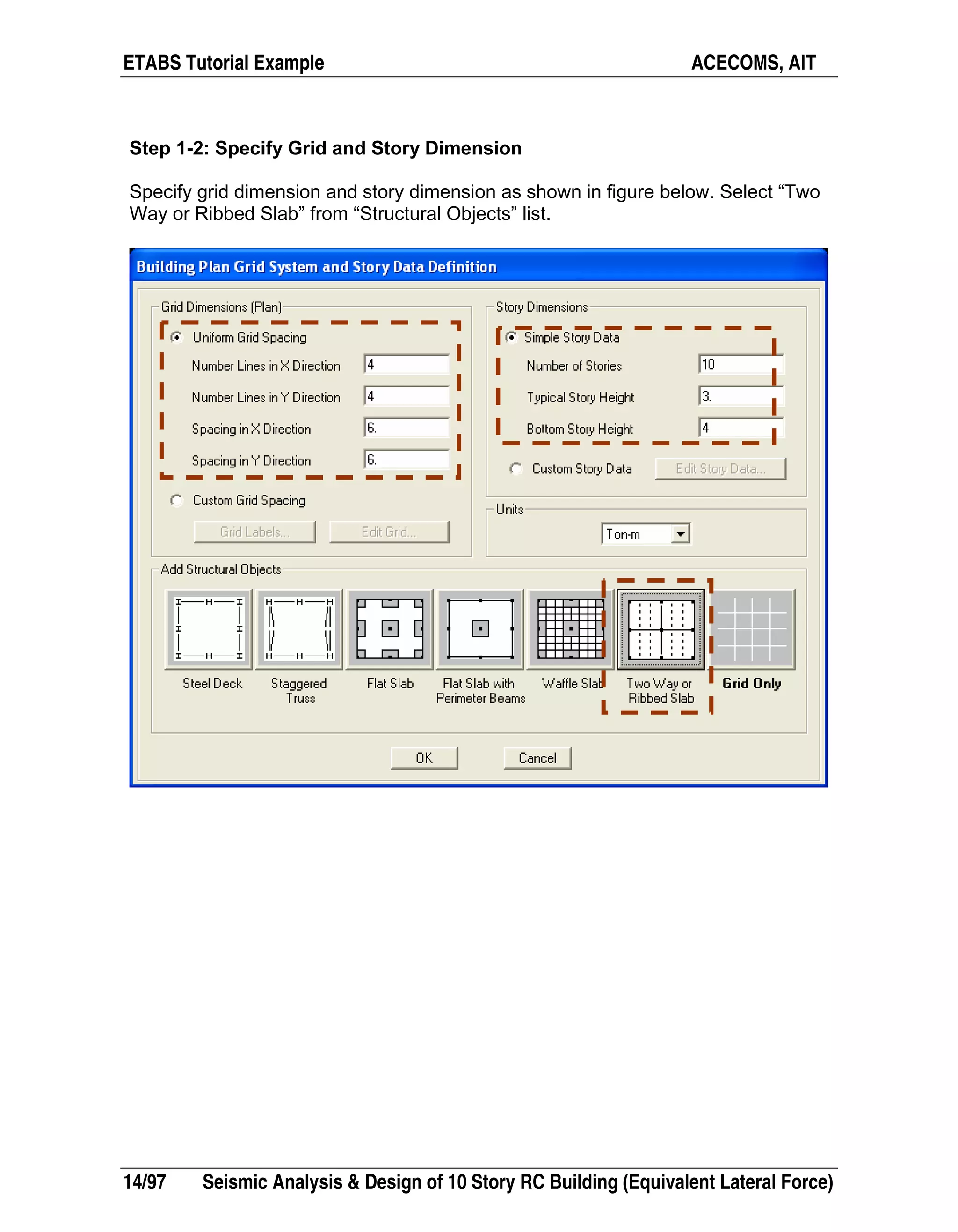 ETABS Tutorial Example ACECOMS, AIT

Step 1-2: Specify Grid and Story Dimension

Specify grid dimension and story dimension as shown in figure below. Select “Two Way or Ribbed Slab” from “Structural Objects” list.

Building Plan Grid System and Story Data Definition

Grid Dimensions (Plan)

Uniform Grid Spacing

Number Lines in X Direction 4

Number Lines in Y Direction 4

Spacing in X Direction 6.

Spacing in Y Direction 6.

Custom Grid Spacing

Grid Labels... Edit Grid...

Story Dimensions

Simple Story Data

Number of Stories 10

Typical Story Height 3.

Bottom Story Height 4

Custom Story Data Edit Story Data...

Units

Ton-m

Add Structural Objects

Steel Deck

Staggered Truss

Flat Slab

Flat Slab with Perimeter Beams

Waffle Slab

Two Way or Ribbed Slab

Grid Only

OK Cancel

14/97 Seismic Analysis & Design of 10 Story RC Building (Equivalent Lateral Force)