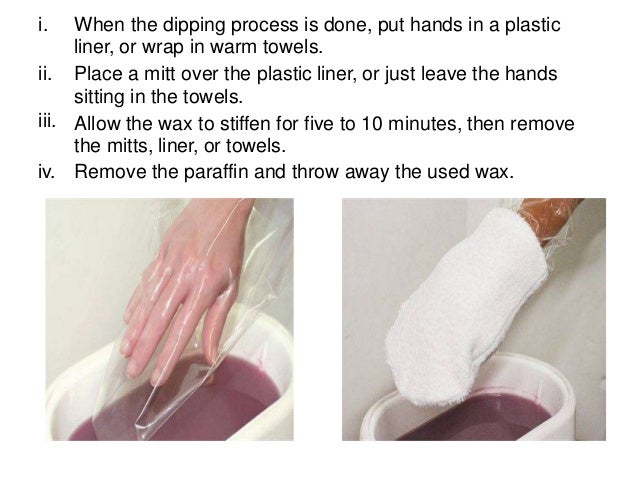 i. When the dipping process is done, put hands in a plastic liner, or wrap in warm towels.

ii. Place a mitt over the plastic liner, or just leave the hands sitting in the towels.

iii. Allow the wax to stiffen for five to 10 minutes, then remove the mitts, liner, or towels.

iv. Remove the paraffin and throw away the used wax.