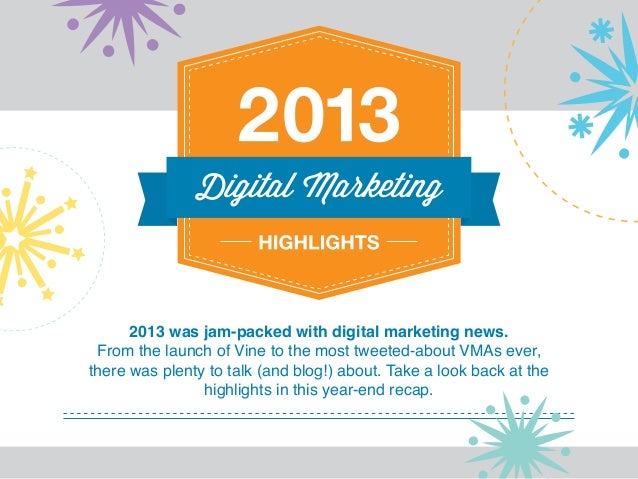 2013

Digital Marketing

HIGHLIGHTS

2013 was jam-packed with digital marketing news.
From the launch of Vine to the most tweeted-about VMAs ever, there was plenty to talk (and blog!) about. Take a look back at the highlights in this year-end recap.