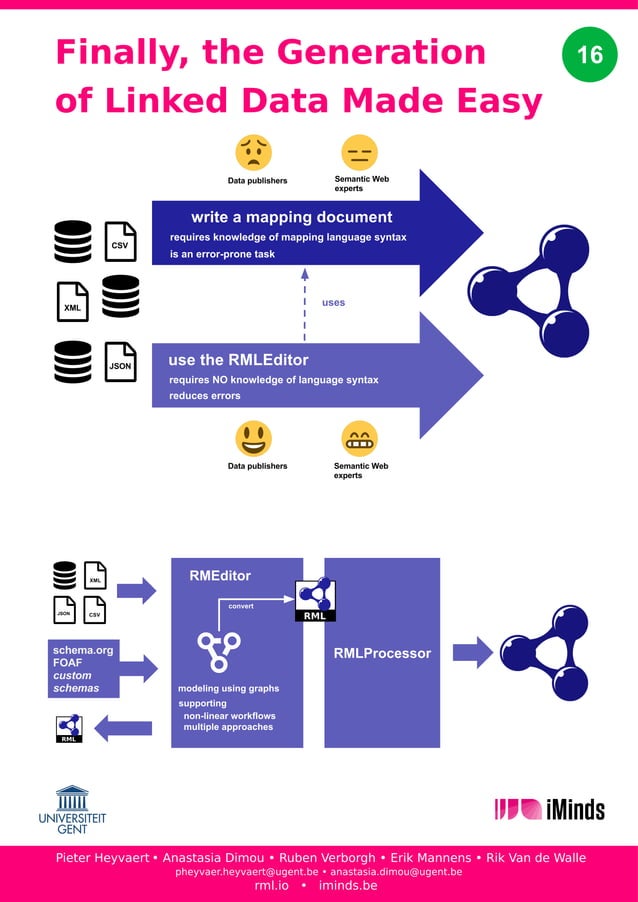 Finally, the Generation of Linked Data Made Easy

16

Data publishers

Semantic Web experts

CSV

XML

JSON

write a mapping document
requires knowledge of mapping language syntax
is an error-prone task

uses

use the RMLEditor
requires NO knowledge of language syntax
reduces errors

Data publishers

Semantic Web experts

XML

JSON

CSV

schema.org
FOAF
custom
schemas

RML

RMEditor

convert

RML

modeling using graphs
supporting
non-linear workflows
multiple approaches

RMLProcessor

UNIVERSITEIT GENT

iMinds

Pieter Heyvaert • Anastasia Dimou • Ruben Verborgh • Erik Mannens • Rik Van de Walle
pheyvaer.heyvaert@ugent.be • anastasia.dimou@ugent.be
rml.io • iminds.be