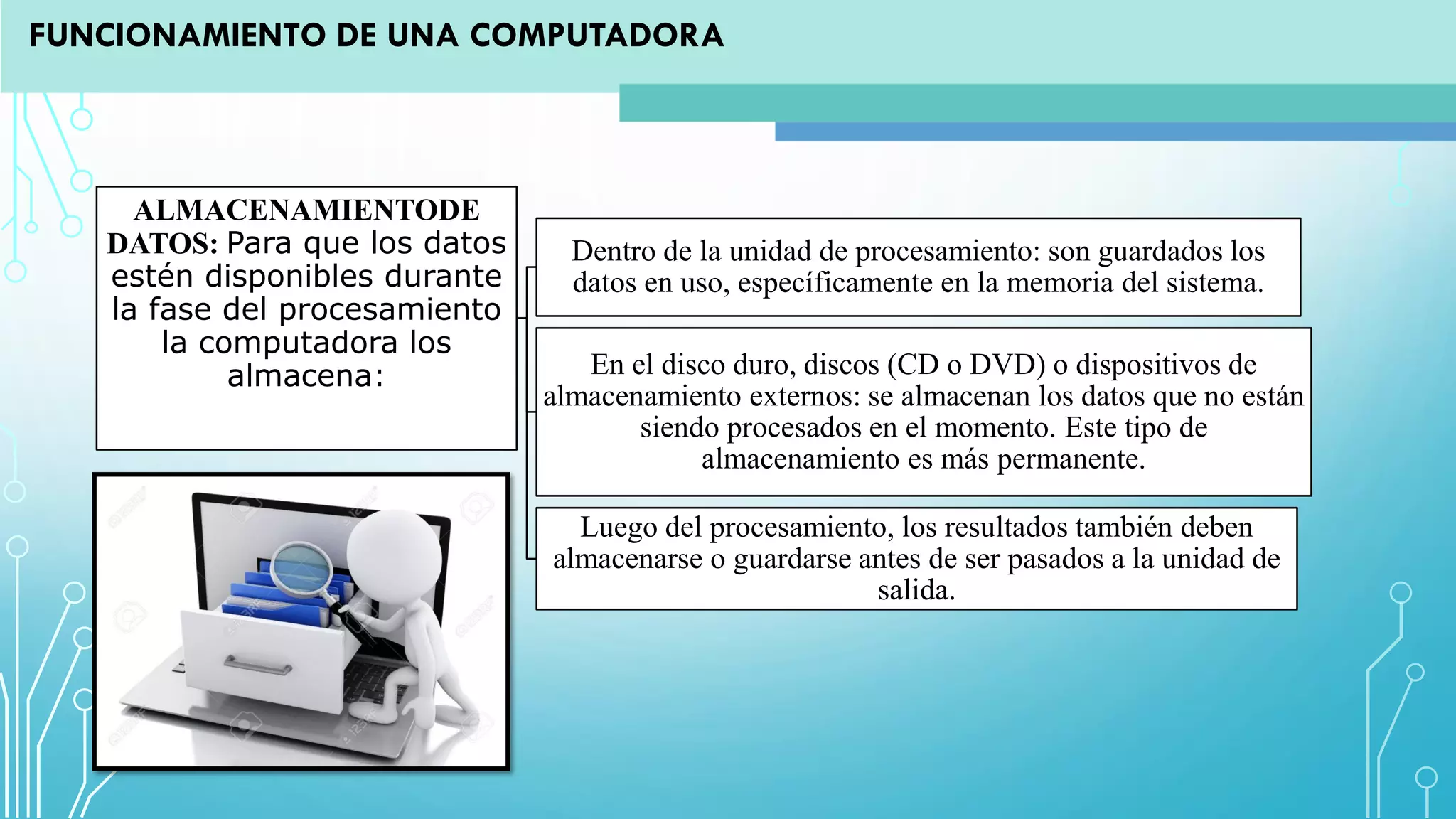 FUNCIONAMIENTO DE UNA COMPUTADORA

ALMACENAMIENTODE DATOS: Para que los datos estén disponibles durante la fase del procesamiento la computadora los almacena:

Dentro de la unidad de procesamiento: son guardados los datos en uso, específicamente en la memoria del sistema.

En el disco duro, discos (CD o DVD) o dispositivos de almacenamiento externos: se almacenan los datos que no están siendo procesados en el momento. Este tipo de almacenamiento es más permanente.

Luego del procesamiento, los resultados también deben almacenarse o guardarse antes de ser pasados a la unidad de salida.