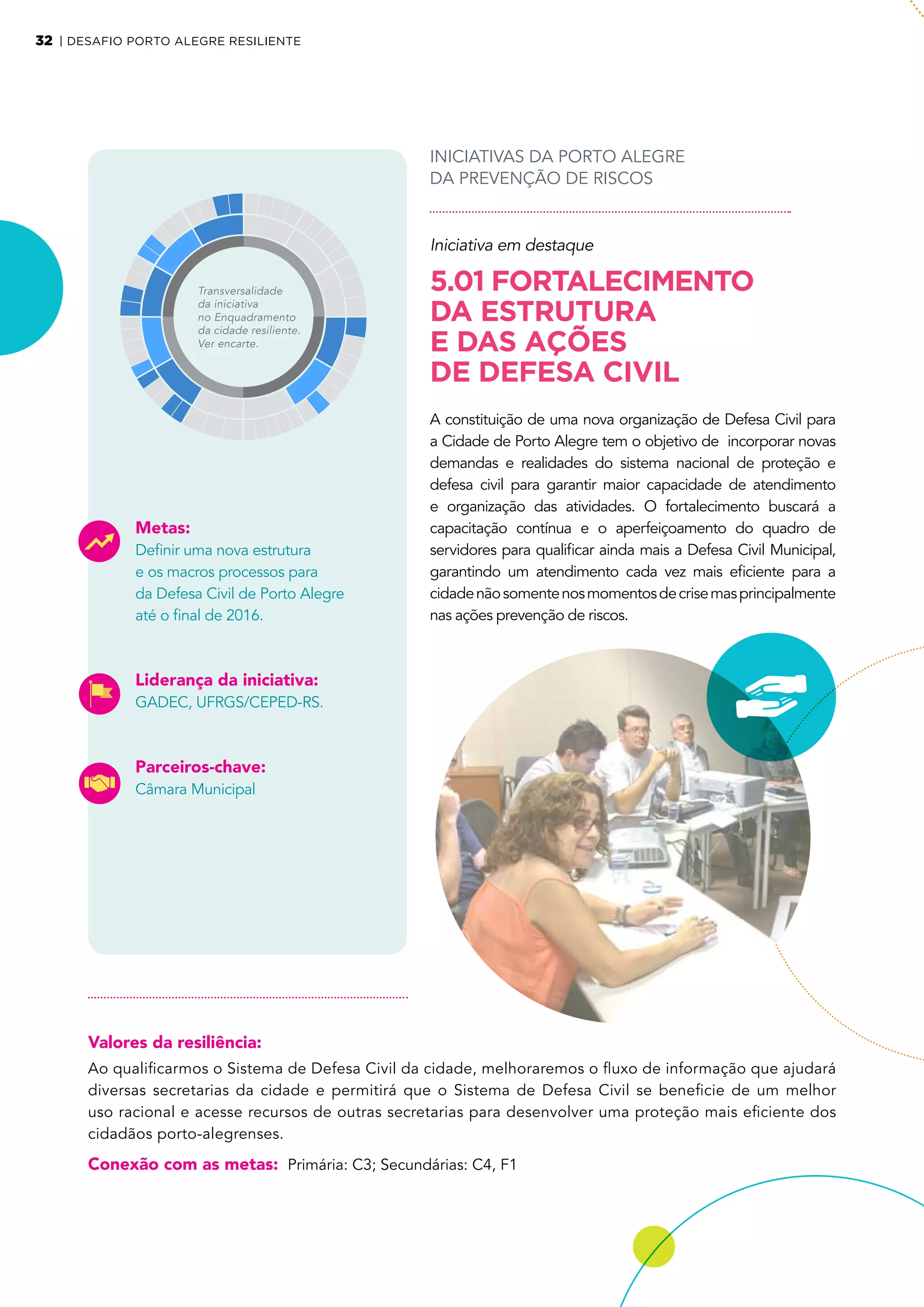 32 | DESAFIO PORTO ALEGRE RESILIENTE

Transversalidade da iniciativa no Enquadramento da cidade resiliente. Ver encarte.

Metas:
Definir uma nova estrutura e os macros processos para da Defesa Civil de Porto Alegre até o final de 2016.

Liderança da iniciativa:
GADEC, UFRGS/CEPED-RS.

Parceiros-chave:
Câmara Municipal

INICIATIVAS DA PORTO ALEGRE DA PREVENÇÃO DE RISCOS

Iniciativa em destaque

5.01 FORTALECIMENTO DA ESTRUTURA E DAS AÇÕES DE DEFESA CIVIL

A constituição de uma nova organização de Defesa Civil para a Cidade de Porto Alegre tem o objetivo de incorporar novas demandas e realidades do sistema nacional de proteção e defesa civil para garantir maior capacidade de atendimento e organização das atividades. O fortalecimento buscará a capacitação contínua e o aperfeiçoamento do quadro de servidores para qualificar ainda mais a Defesa Civil Municipal, garantindo um atendimento cada vez mais eficiente para a cidade não somente nos momentos de crise mas principalmente nas ações prevenção de riscos.

Valores da resiliência:
Ao qualificarmos o Sistema de Defesa Civil da cidade, melhoraremos o fluxo de informação que ajudará diversas secretarias da cidade e permitirá que o Sistema de Defesa Civil se beneficie de um melhor uso racional e acesse recursos de outras secretarias para desenvolver uma proteção mais eficiente dos cidadãos porto-alegrenses.

Conexão com as metas: Primária: C3; Secundárias: C4, F1